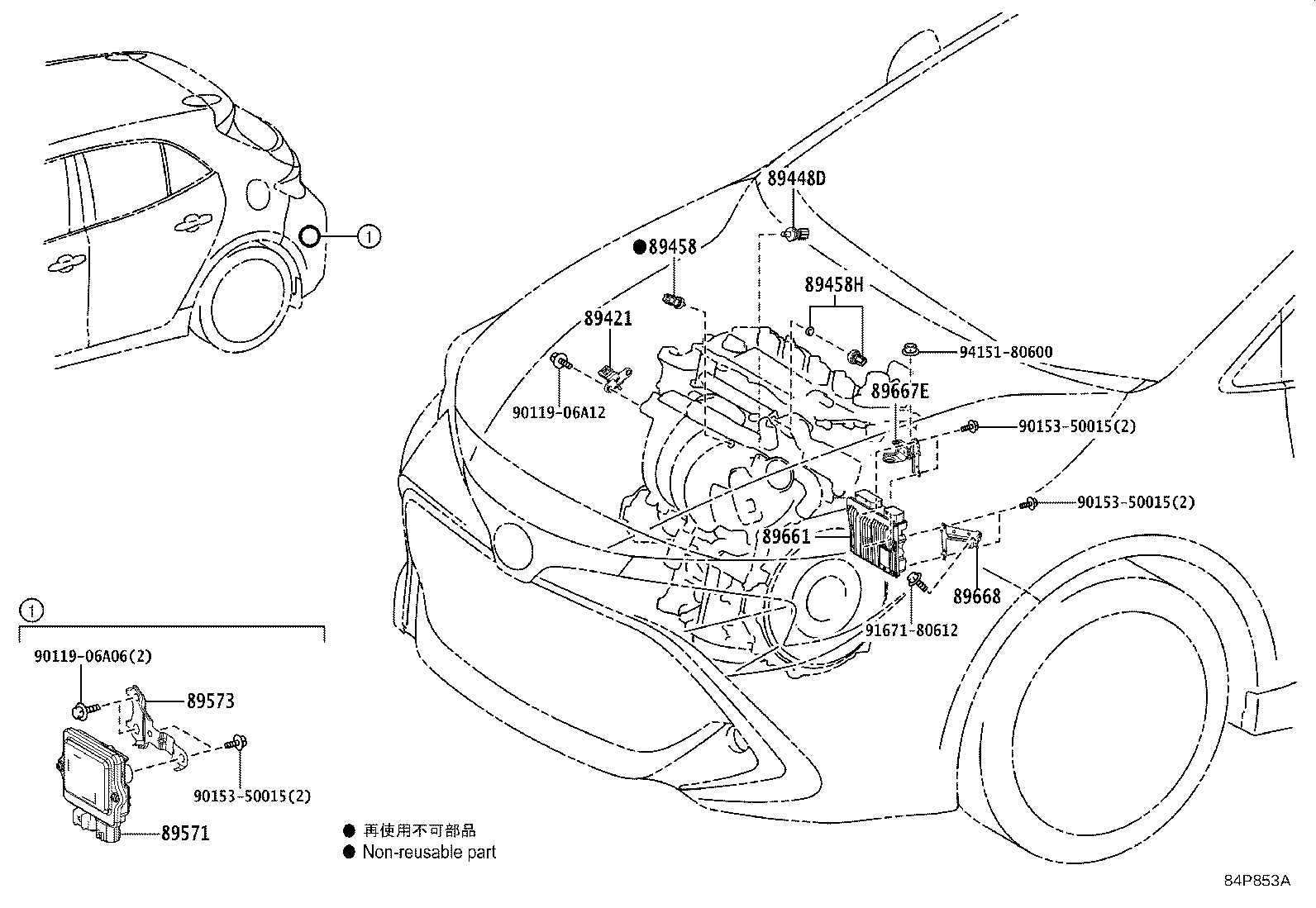 ①

89448D

●89458

89458H

89421

94151-80600

90119-06A12

89667E

90153-50015(2)

90153-50015(2)

89661

89668

91671-80612

①

90119-06A06(2)

89573

90153-50015(2)

89571

● 再使用不可部品
● Non-reusable part

84P853A