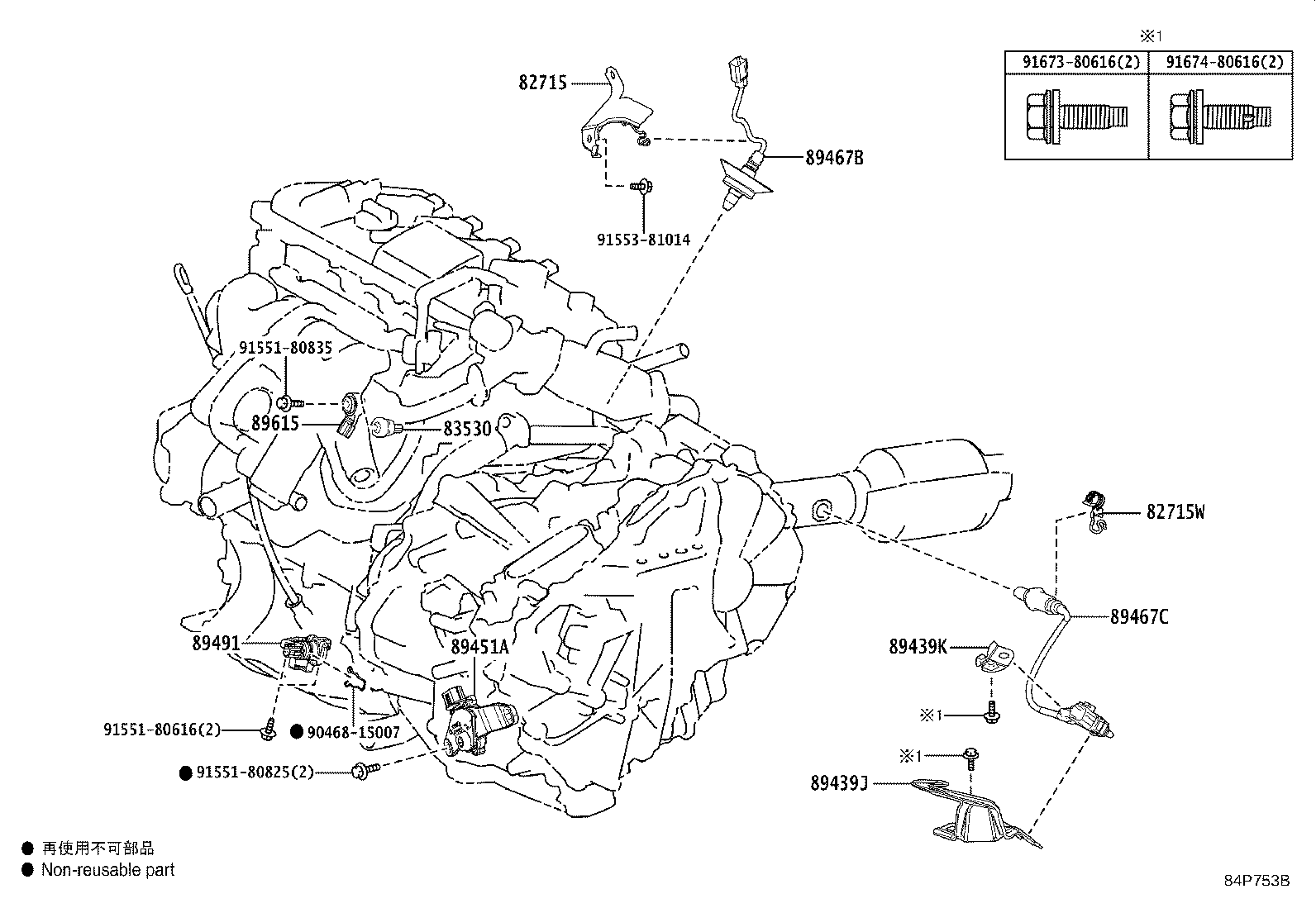 ※1

| 91673-80616(2) | 91674-80616(2) |
|---|---|
| | |

82715

89467B

91553-81014

91551-80835

89615

83530

82715W

89467C

89439K

※1

※1

89439J

89491

89451A

91551-80616(2)

● 90468-15007

● 91551-80825(2)

● 再使用不可部品
● Non-reusable part

84P753B