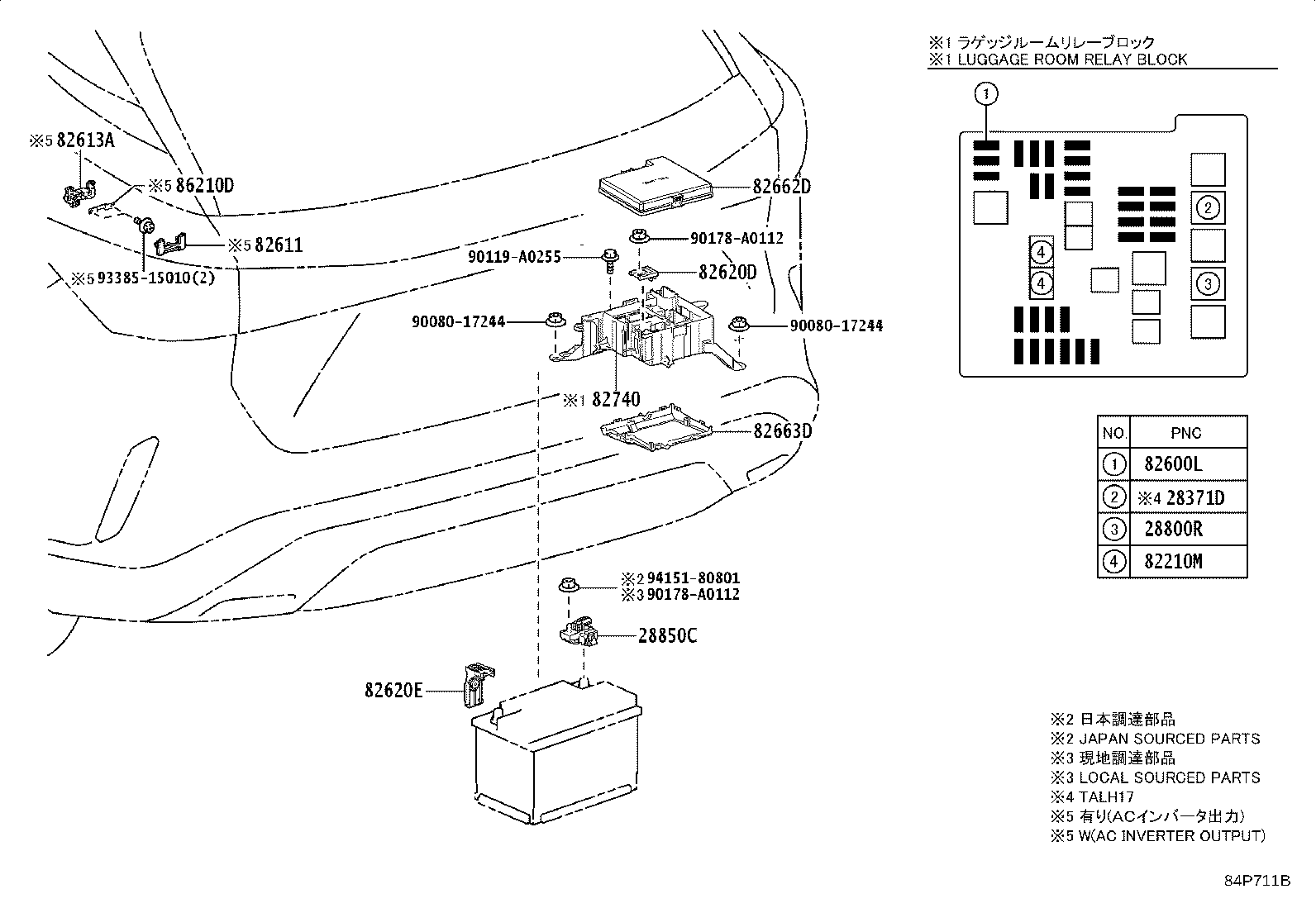 ※5 82613A
※5 86210D
※5 82611
※5 93385-15010(2)
82662D
90178-A0112
90119-A0255
82620D
90080-17244
90080-17244
※1 82740
82663D
※2 94151-80801
※3 90178-A0112
28850C
82620E

※1 ラゲッジルームリレーブロック
※1 LUGGAGE ROOM RELAY BLOCK

1
2
4
4
3

| NO. | PNC |
|---|---|
| 1 | 82600L |
| 2 | ※4 28371D |
| 3 | 28800R |
| 4 | 82210M |

※2 日本調達部品
※2 JAPAN SOURCED PARTS
※3 現地調達部品
※3 LOCAL SOURCED PARTS
※4 TALH17
※5 有り(ACインバータ出力)
※5 W(AC INVERTER OUTPUT)

84P711B