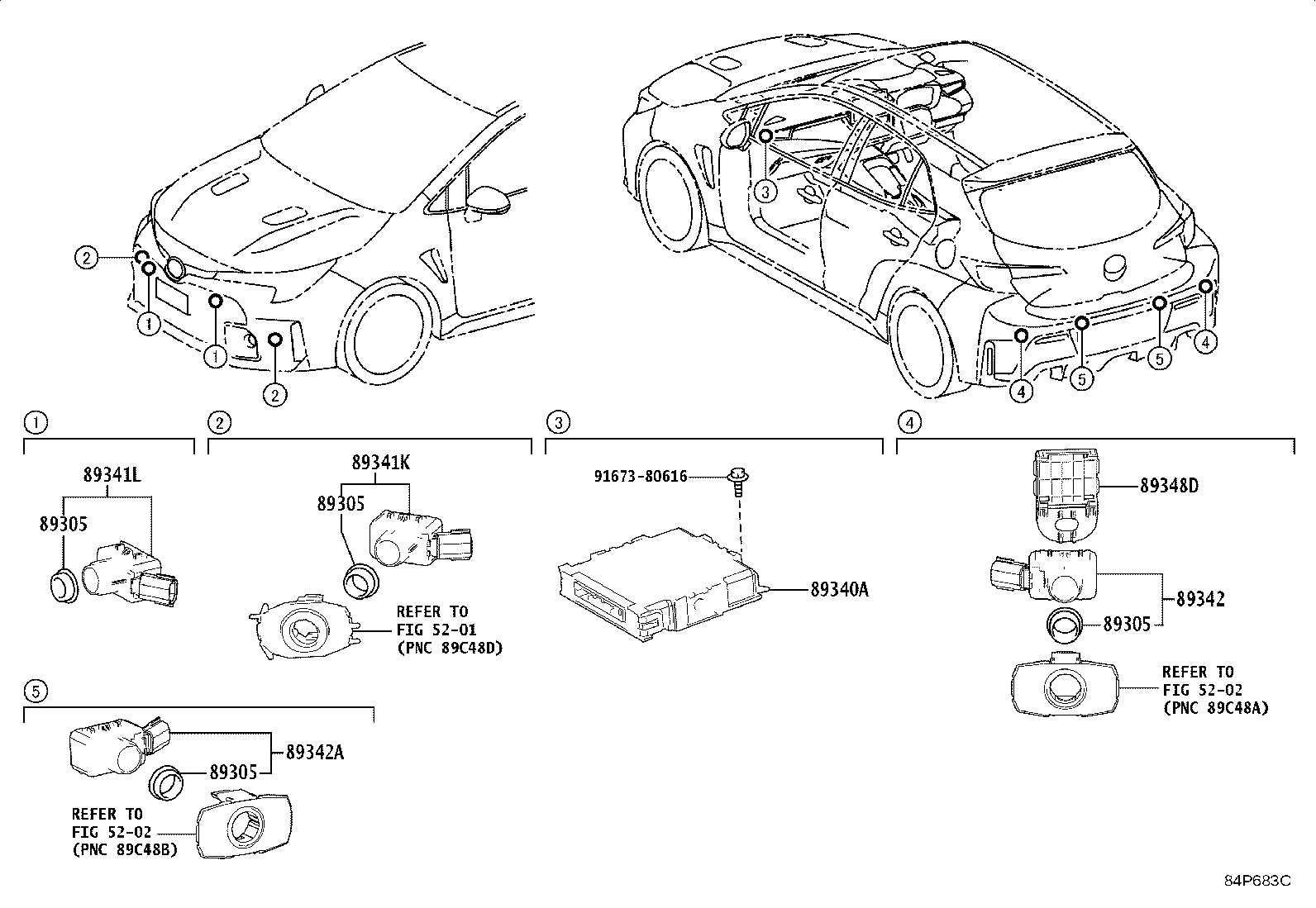 2
1
1
2
3
4
5
5
4

1
89341L
89305

2
89341K
89305
REFER TO
FIG 52-01
(PNC 89C48D)

3
91673-80616
89340A

4
89348D
89342
89305
REFER TO
FIG 52-02
(PNC 89C48A)

5
89342A
89305
REFER TO
FIG 52-02
(PNC 89C48B)

84P683C