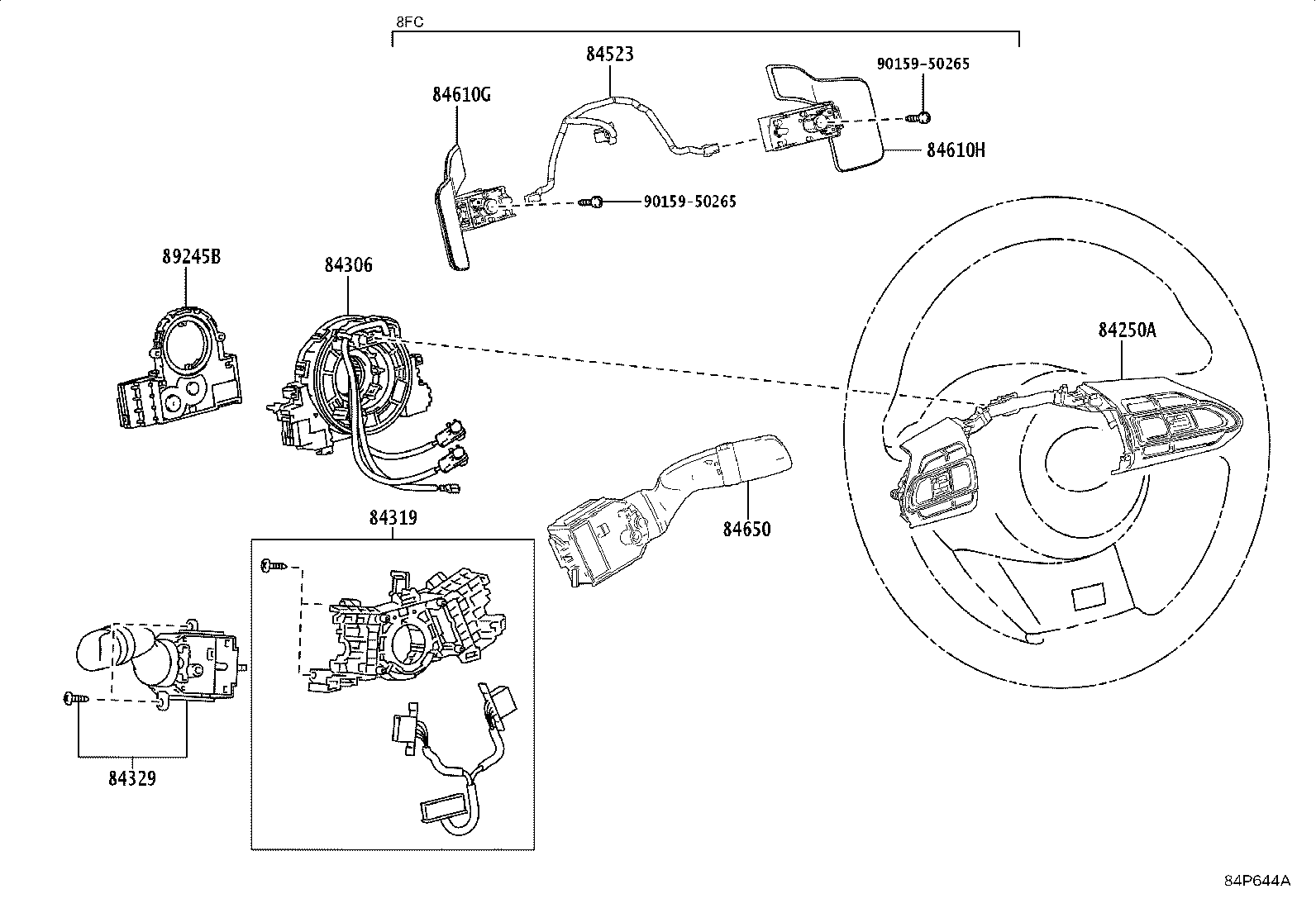 8FC
84523
90159-50265
84610G
84610H
90159-50265
89245B
84306
84250A
84650
84319
84329
84P644A