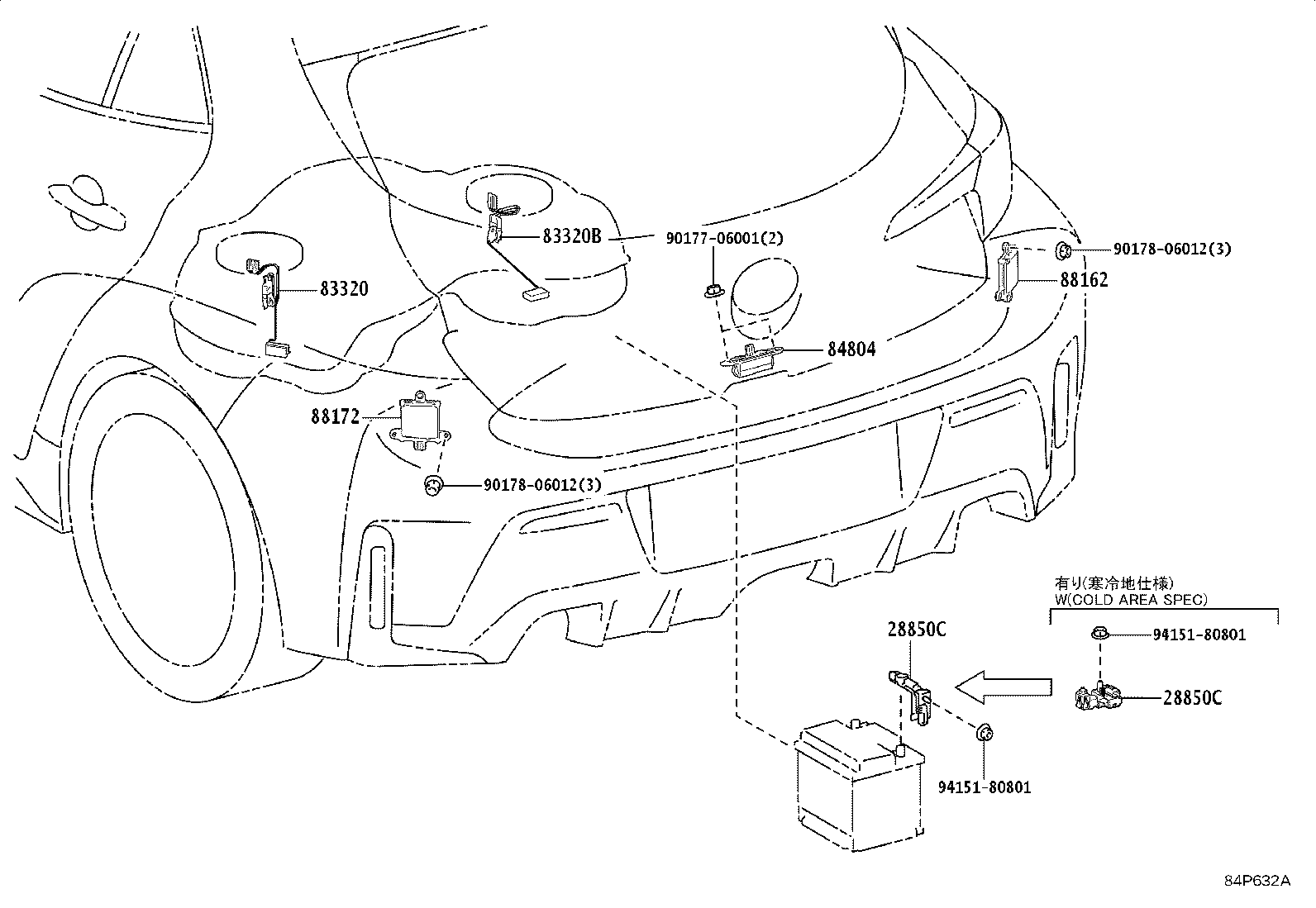 83320B
90177-06001(2)
90178-06012(3)
83320
88162
84804
88172
90178-06012(3)
有り(寒冷地仕様)
W(COLD AREA SPEC)
28850C
94151-80801
28850C
94151-80801
84P632A