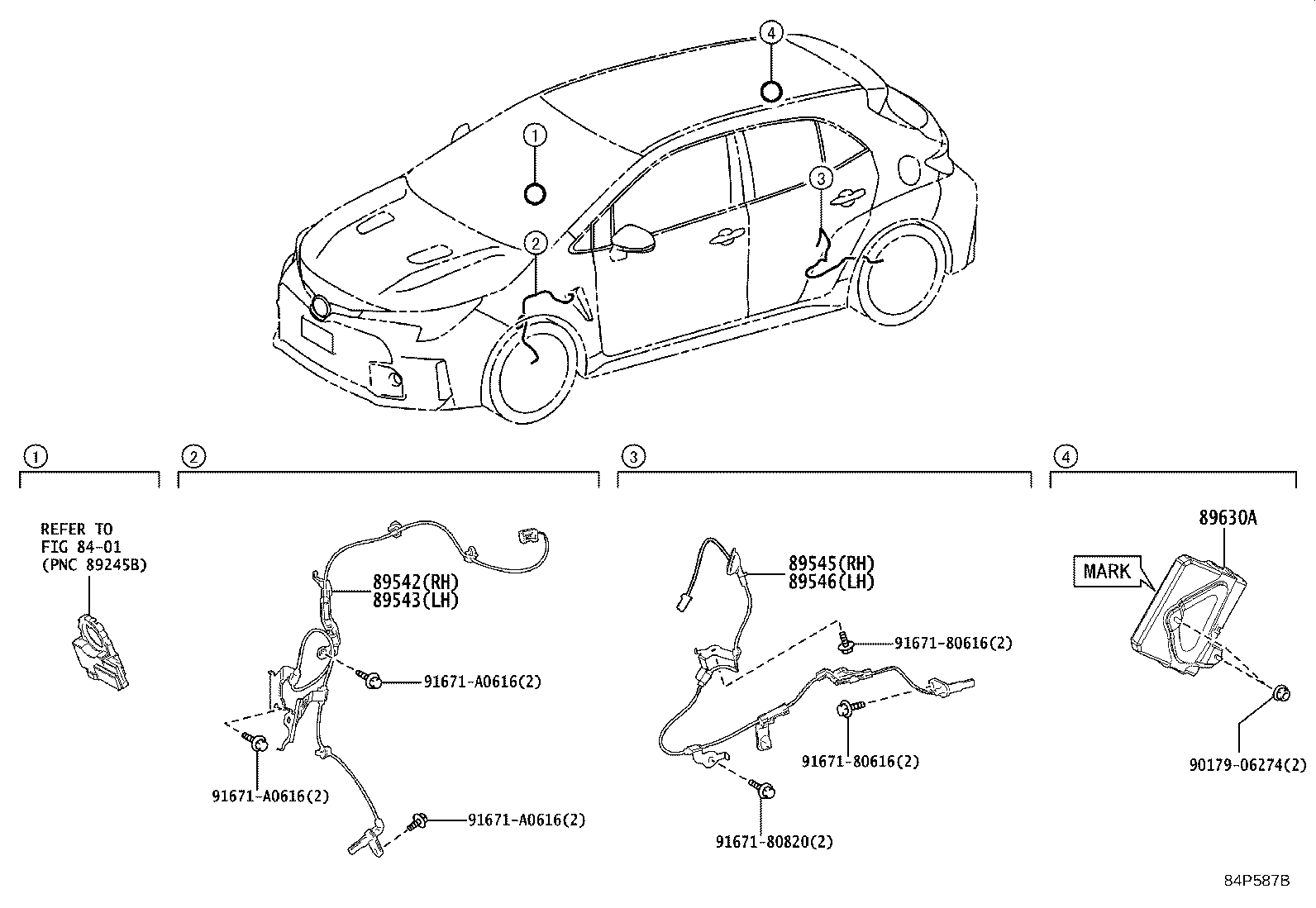 4
1
3
2

1
REFER TO
FIG 84-01
(PNC 89245B)

2
89542(RH)
89543(LH)
91671-A0616(2)
91671-A0616(2)
91671-A0616(2)

3
89545(RH)
89546(LH)
91671-80616(2)
91671-80616(2)
91671-80820(2)

4
89630A
MARK
90179-06274(2)

84P587B