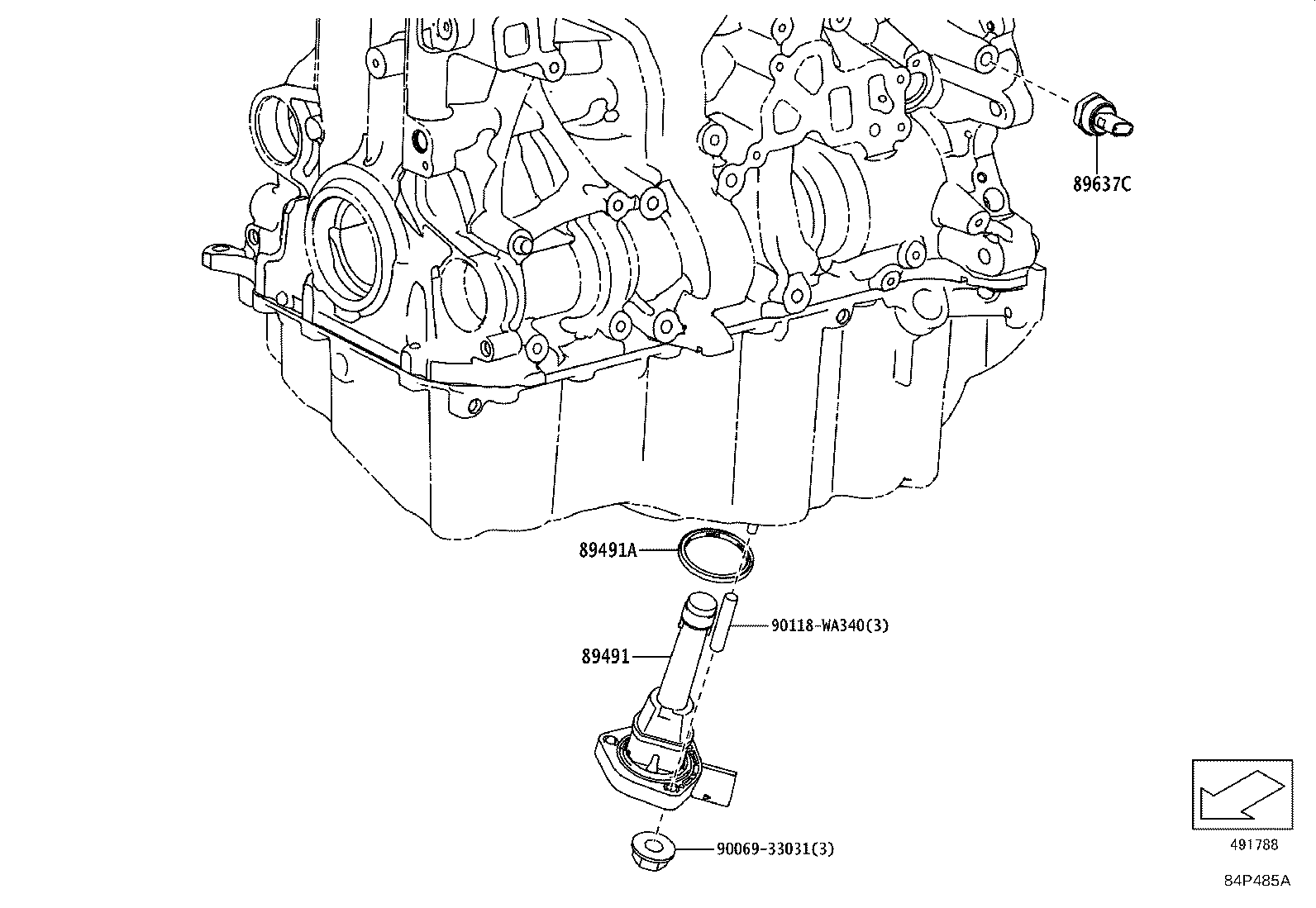 89637C

89491A

90118-WA340(3)

89491

90069-33031(3)

491788

84P485A