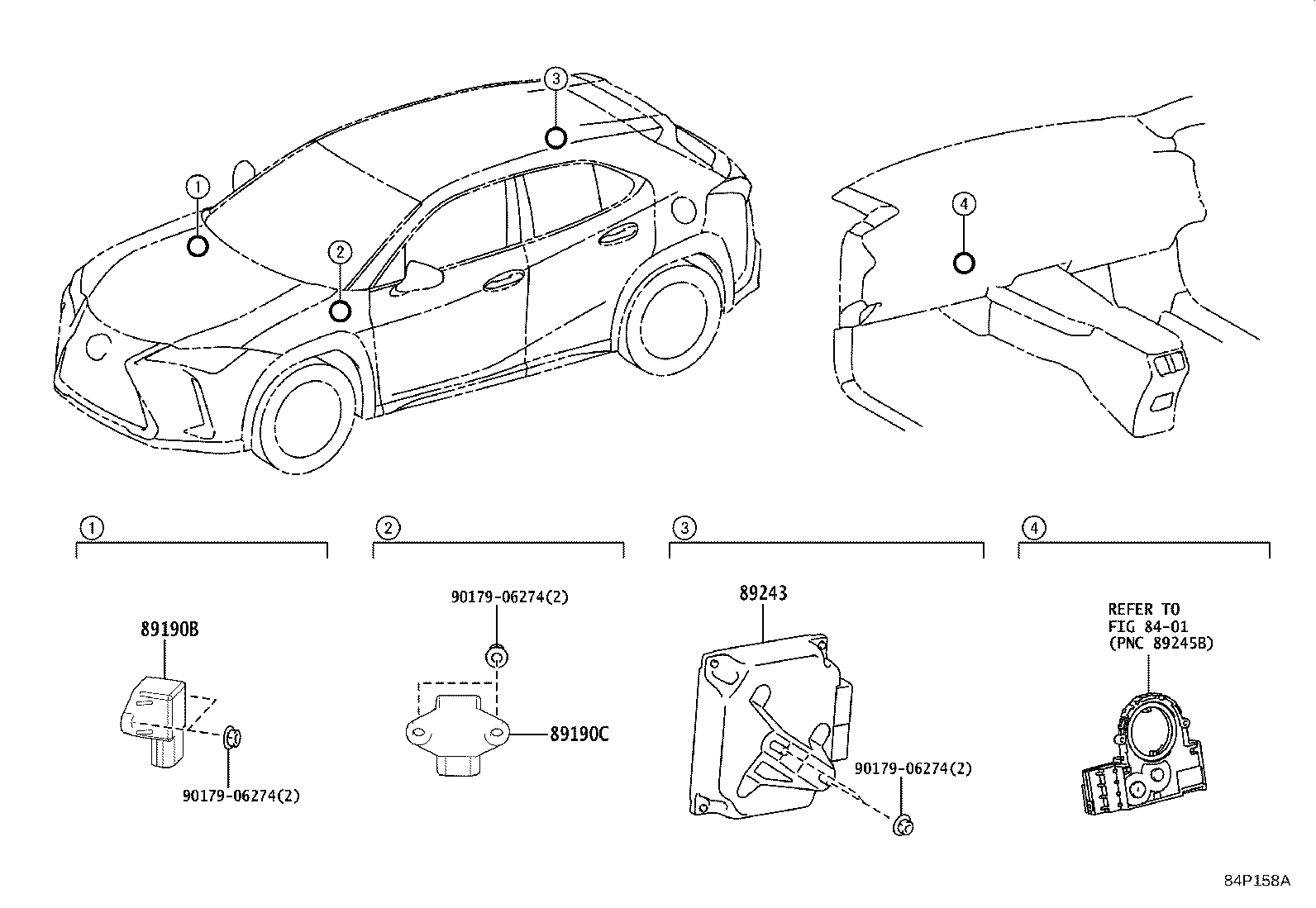 3
1
2
4

1
89190B
90179-06274(2)

2
90179-06274(2)
89190C

3
89243
90179-06274(2)

4
REFER TO
FIG 84-01
(PNC 89245B)

84P158A