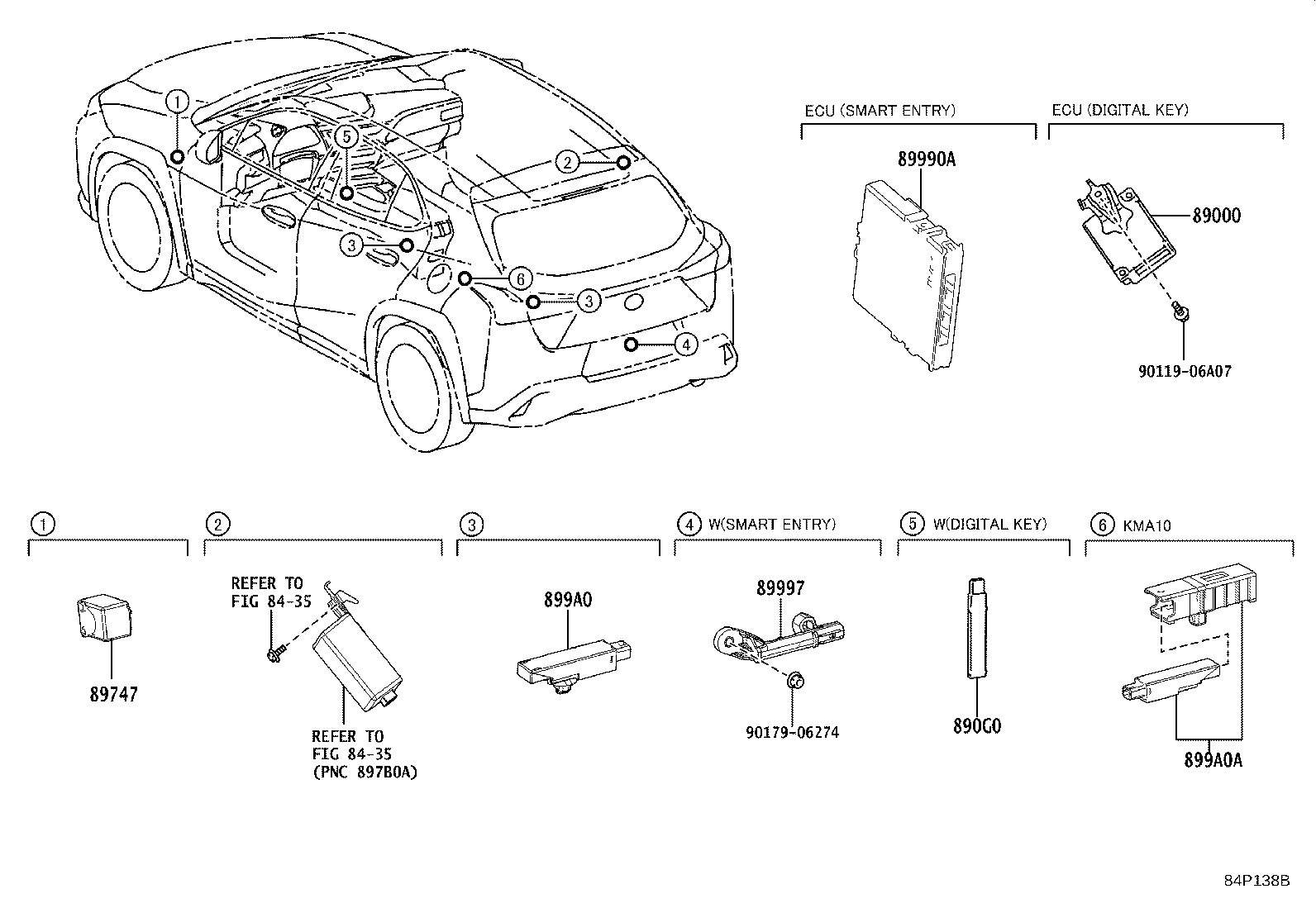 1
5
2
3
6
3
4

ECU (SMART ENTRY)
89990A

ECU (DIGITAL KEY)
89000
90119-06A07

1
89747

2
REFER TO FIG 84-35
REFER TO FIG 84-35 (PNC 897B0A)

3
899A0

4 W(SMART ENTRY)
89997
90179-06274

5 W(DIGITAL KEY)
890G0

6 KMA10
899A0A

84P138B