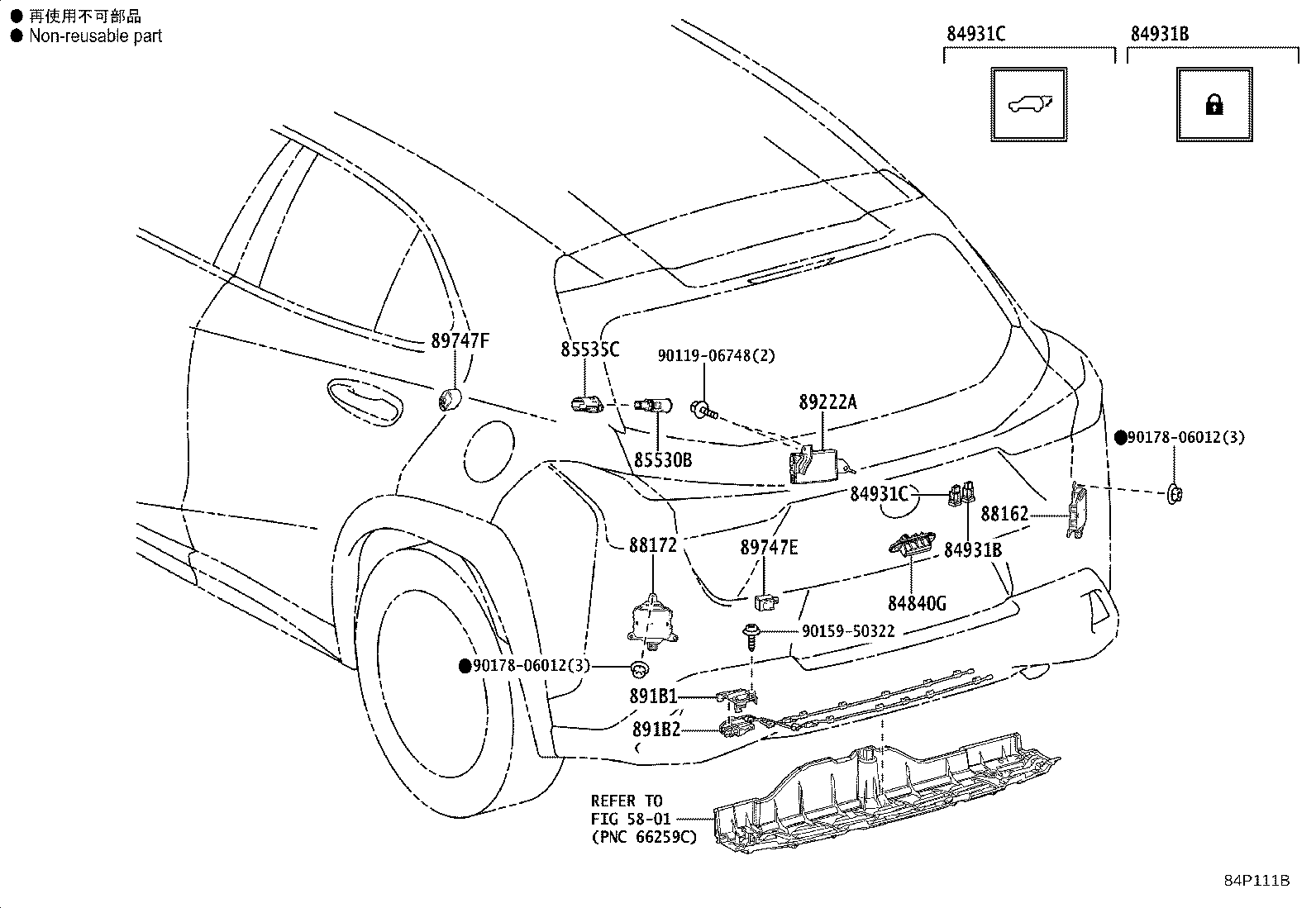 ● 再使用不可部品
● Non-reusable part

84931C

84931B

89747F

85535C

90119-06748(2)

89222A

85530B

●90178-06012(3)

84931C

88162

88172

89747E

84931B

84840G

90159-50322

●90178-06012(3)

891B1

891B2

REFER TO
FIG 58-01
(PNC 66259C)

84P111B