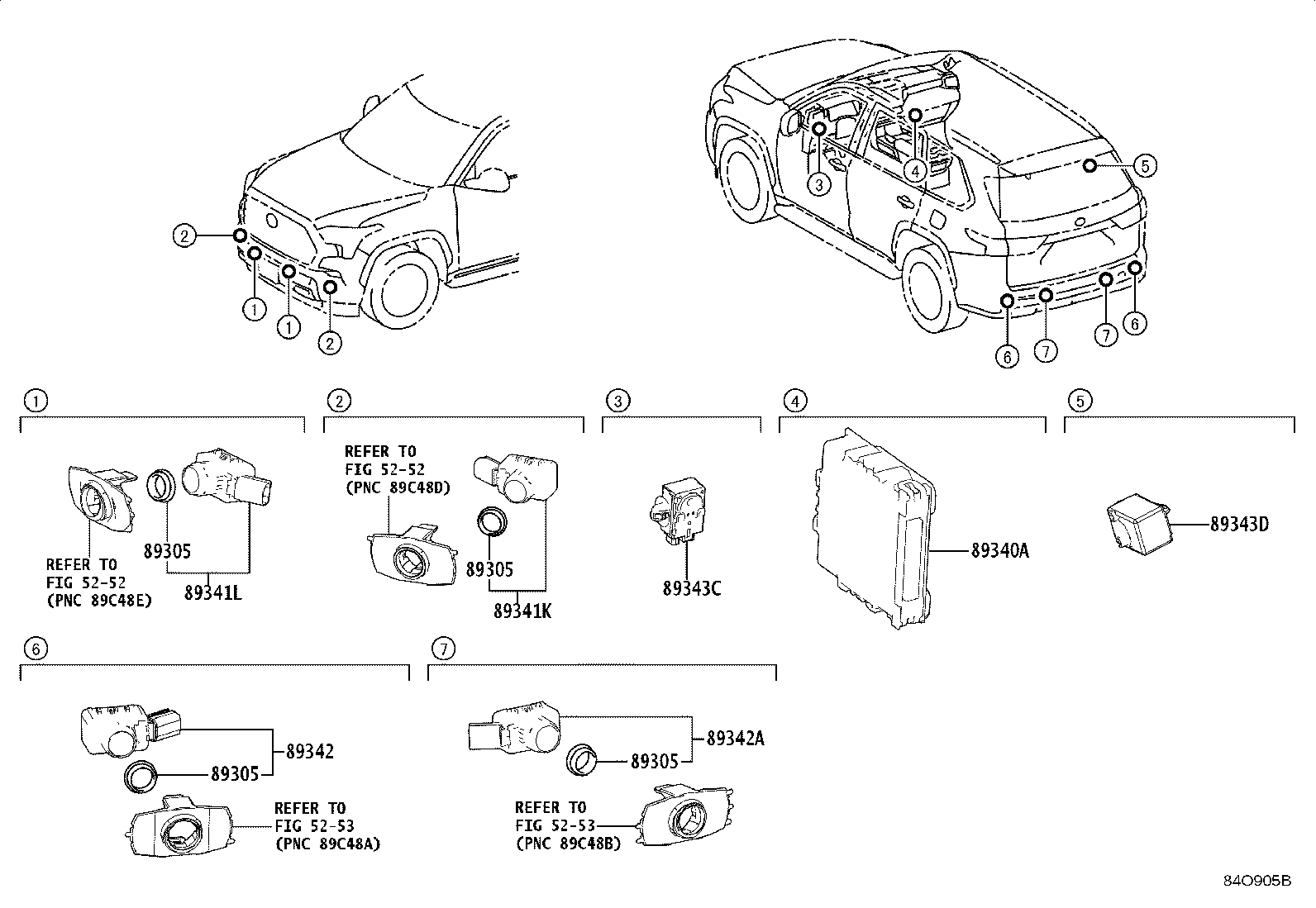 2
1
1
2

3
4
5
6
7
7
6

1
REFER TO
FIG 52-52
(PNC 89C48E)
89305
89341L

2
REFER TO
FIG 52-52
(PNC 89C48D)
89305
89341K

3
89343C

4
89340A

5
89343D

6
89342
89305
REFER TO
FIG 52-53
(PNC 89C48A)

7
89342A
89305
REFER TO
FIG 52-53
(PNC 89C48B)

84O905B