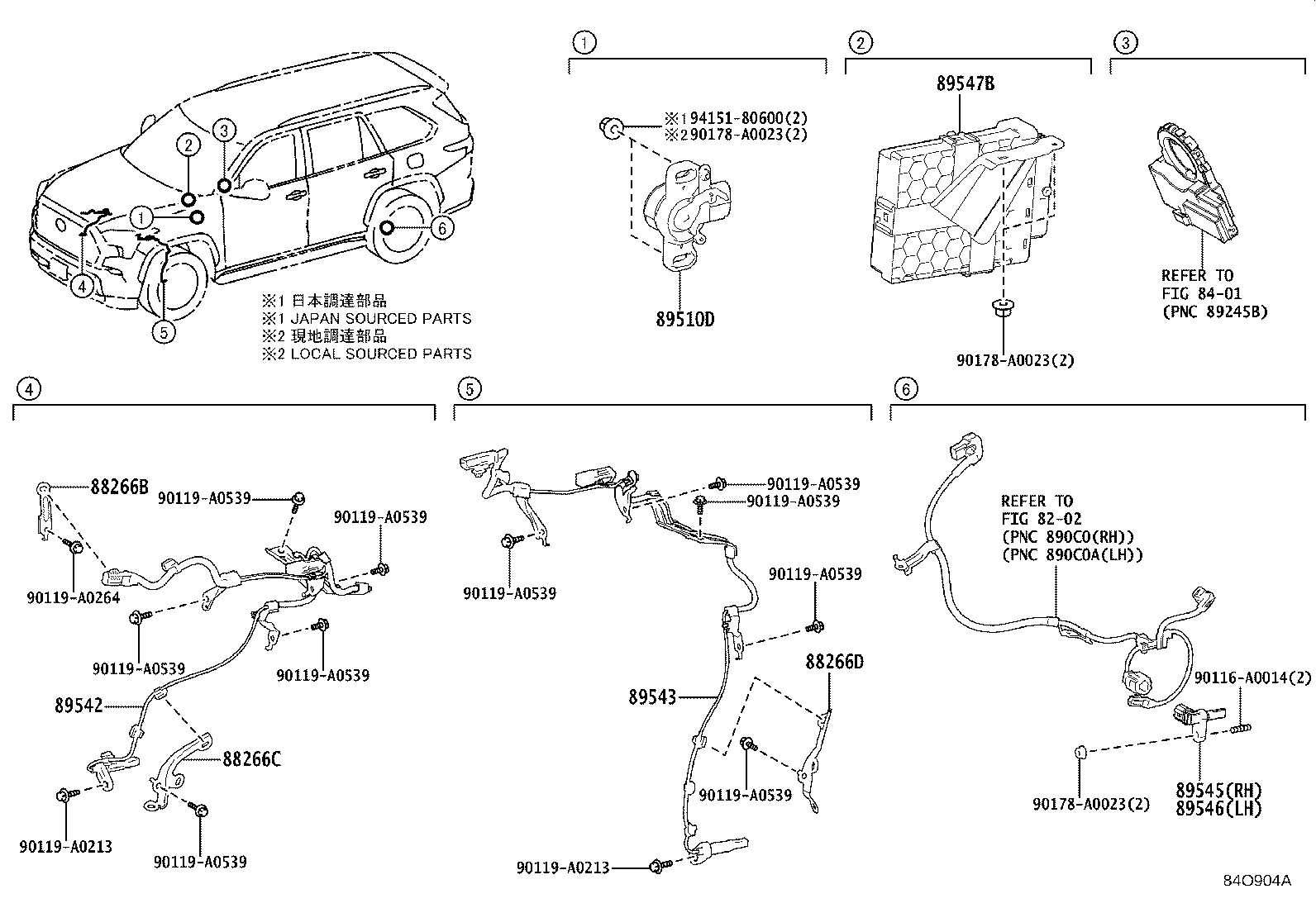 2
3
1
6
4
5

※1 日本調達部品
※1 JAPAN SOURCED PARTS
※2 現地調達部品
※2 LOCAL SOURCED PARTS

1
※1 94151-80600(2)
※2 90178-A0023(2)
89510D

2
89547B
90178-A0023(2)

3
REFER TO
FIG 84-01
(PNC 89245B)

4
88266B
90119-A0539
90119-A0539
90119-A0264
90119-A0539
90119-A0539
89542
88266C
90119-A0213
90119-A0539

5
90119-A0539
90119-A0539
90119-A0539
90119-A0539
88266D
89543
90119-A0539
90119-A0213

6
REFER TO
FIG 82-02
(PNC 890C0(RH))
(PNC 890C0A(LH))
90116-A0014(2)
90178-A0023(2)
89545(RH)
89546(LH)

84O904A