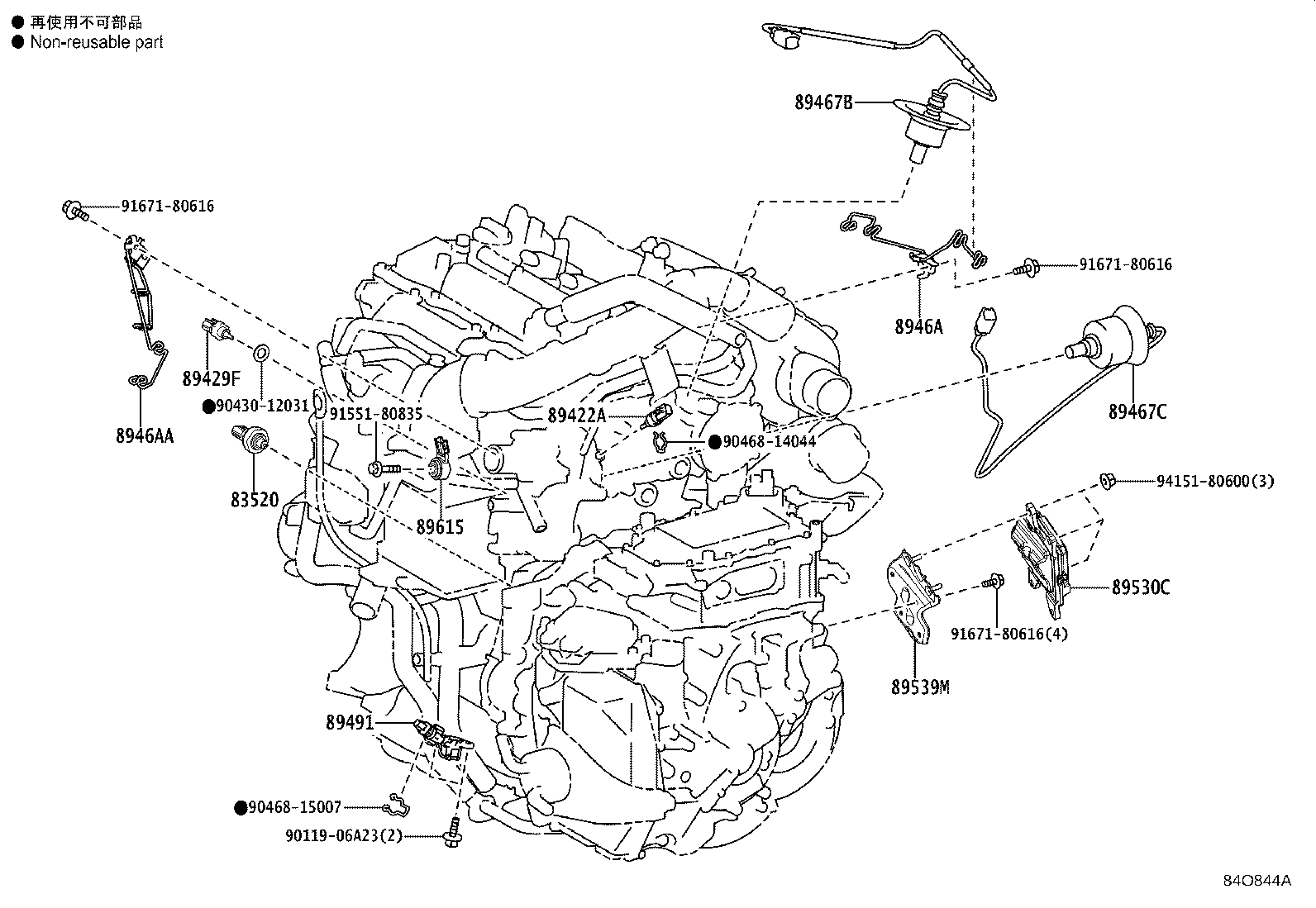 ● 再使用不可部品
● Non-reusable part

89467B

91671-80616

91671-80616

8946A

89429F

●90430-12031

8946AA

91551-80835

89422A

●90468-14044

89467C

83520

89615

94151-80600(3)

89530C

91671-80616(4)

89539M

89491

●90468-15007

90119-06A23(2)

84O844A