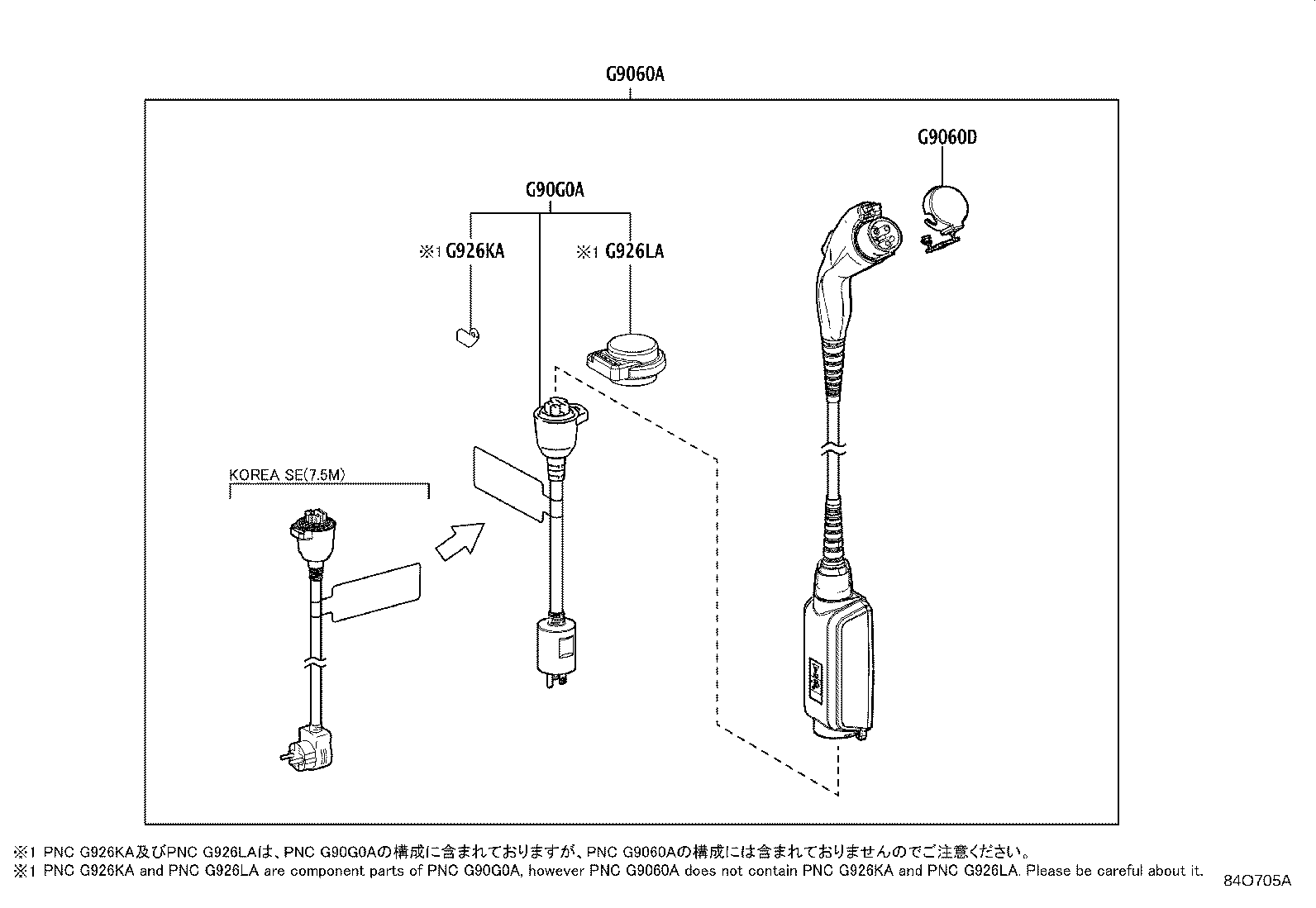 G9060A

G9060D

G90G0A

※1 G926KA

※1 G926LA

KOREA SE(7.5M)

※1 PNC G926KA及びPNC G926LAは、PNC G90G0Aの構成に含まれておりますが、PNC G9060Aの構成には含まれておりませんのでご注意ください。
※1 PNC G926KA and PNC G926LA are component parts of PNC G90G0A, however PNC G9060A does not contain PNC G926KA and PNC G926LA. Please be careful about it.

84O705A