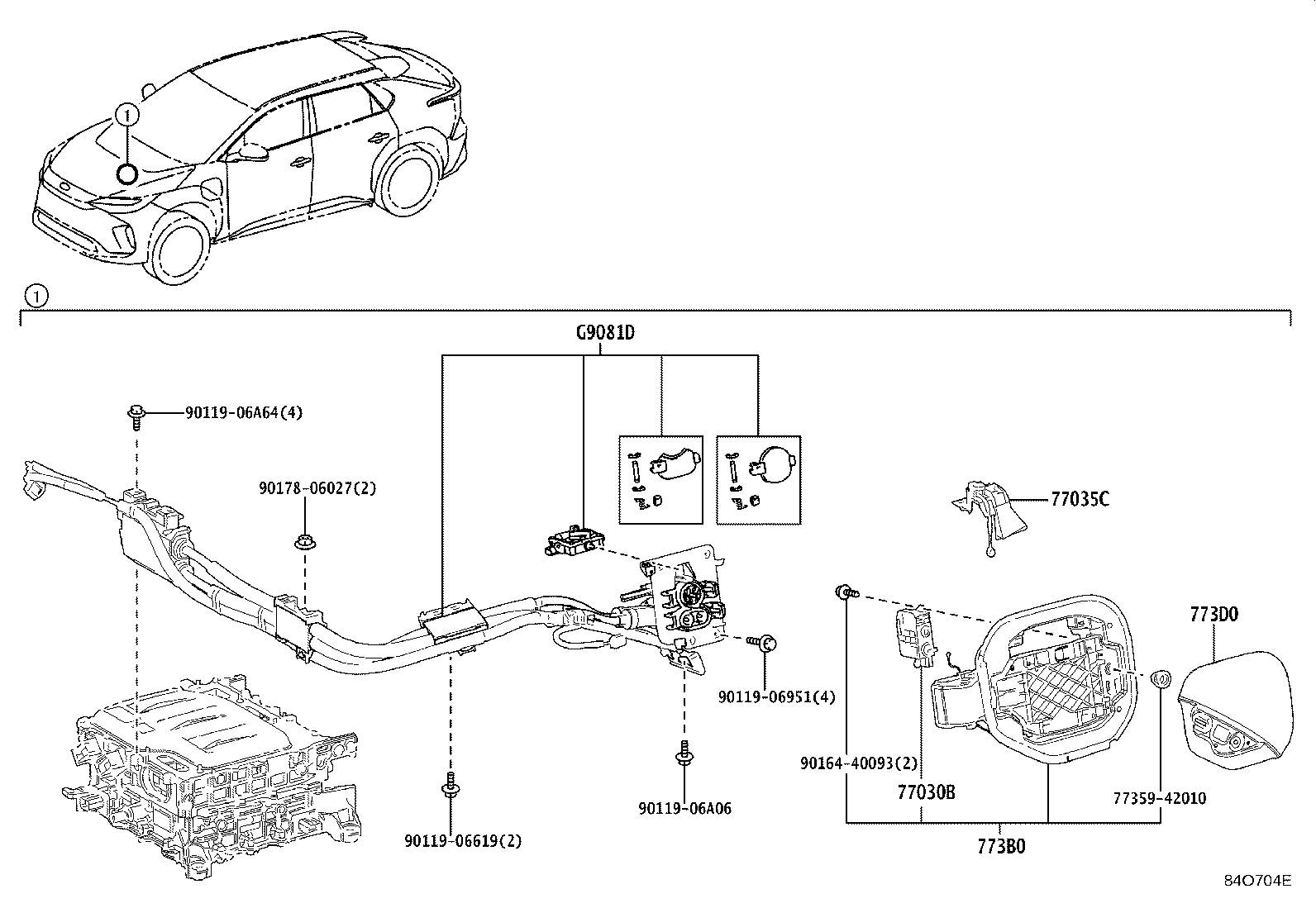 1

1

G9081D

90119-06A64(4)

90178-06027(2)

77035C

773D0

90119-06951(4)

90164-40093(2)

77030B

77359-42010

90119-06A06

90119-06619(2)

773B0

84O704E