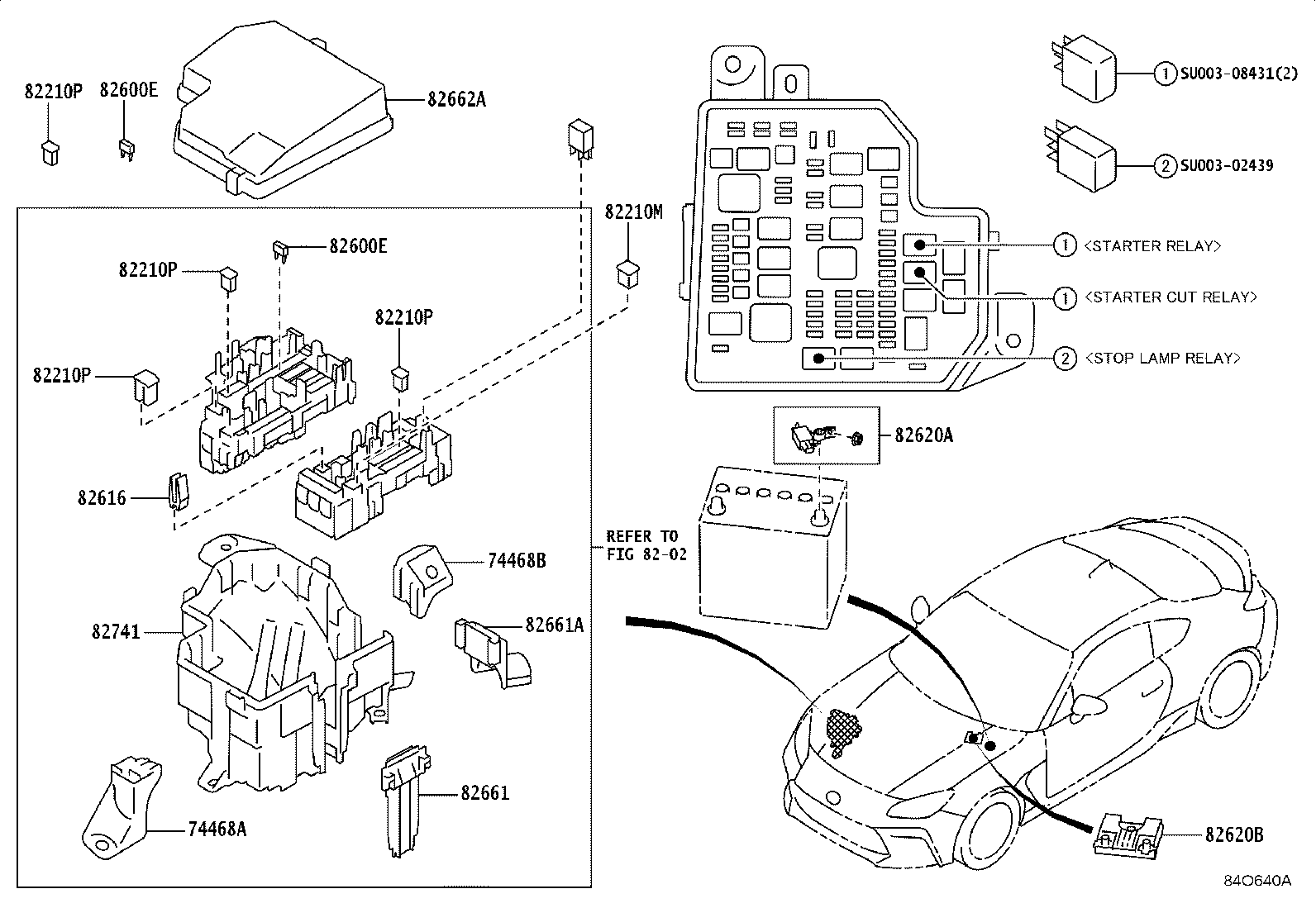 82210P
82600E
82662A
82210M
82600E
82210P
82210P
82210P
82616
74468B
82741
82661A
82661
74468A
REFER TO
FIG 82-02
1 SU003-08431(2)
2 SU003-02439
1 <STARTER RELAY>
1 <STARTER CUT RELAY>
2 <STOP LAMP RELAY>
82620A
82620B
84O640A