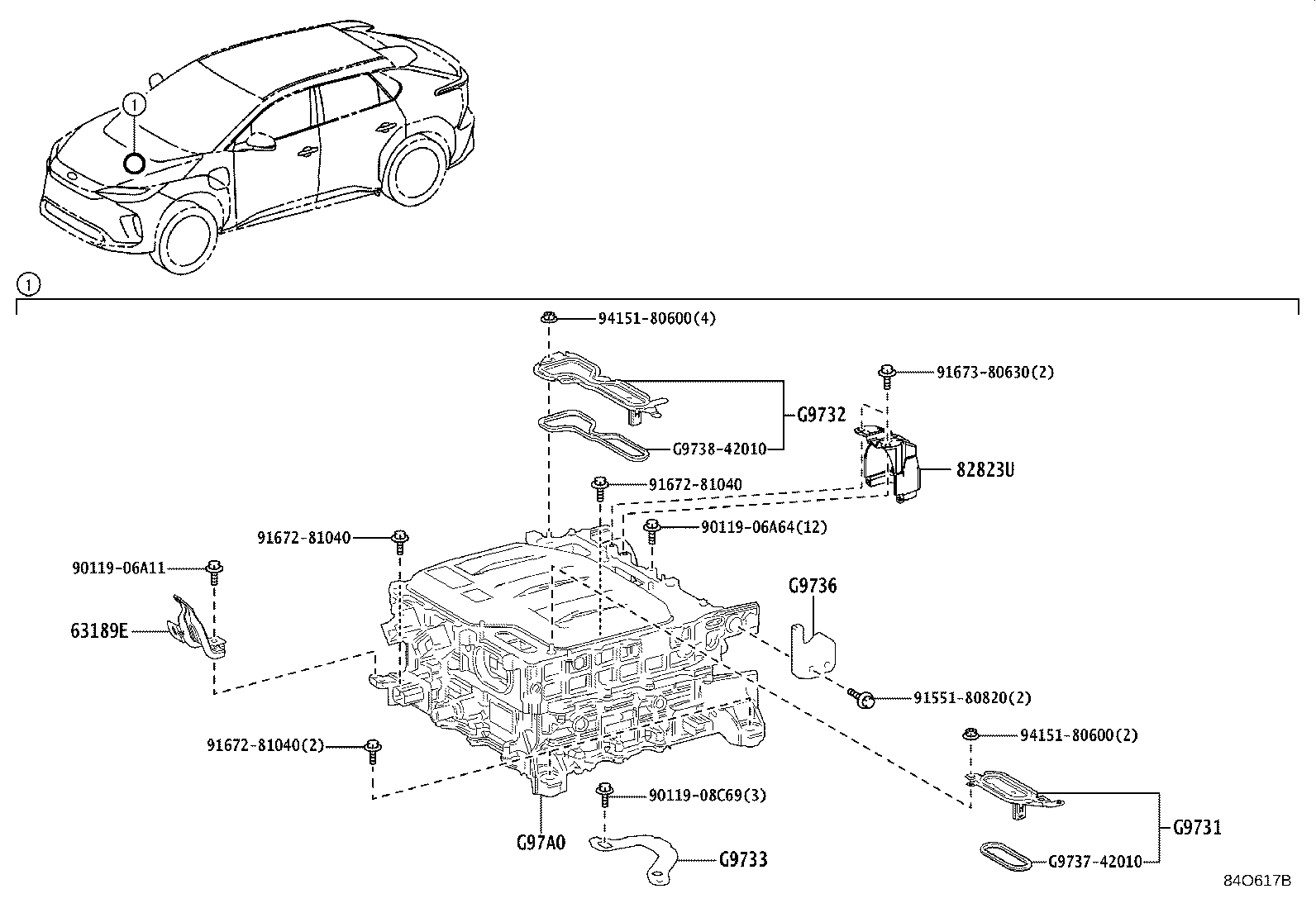 1

1

94151-80600(4)

91673-80630(2)

G9732

G9738-42010

82823U

91672-81040

91672-81040

90119-06A64(12)

90119-06A11

G9736

63189E

91551-80820(2)

94151-80600(2)

91672-81040(2)

90119-08C69(3)

G9731

G97A0

G9733

G9737-42010

84O617B