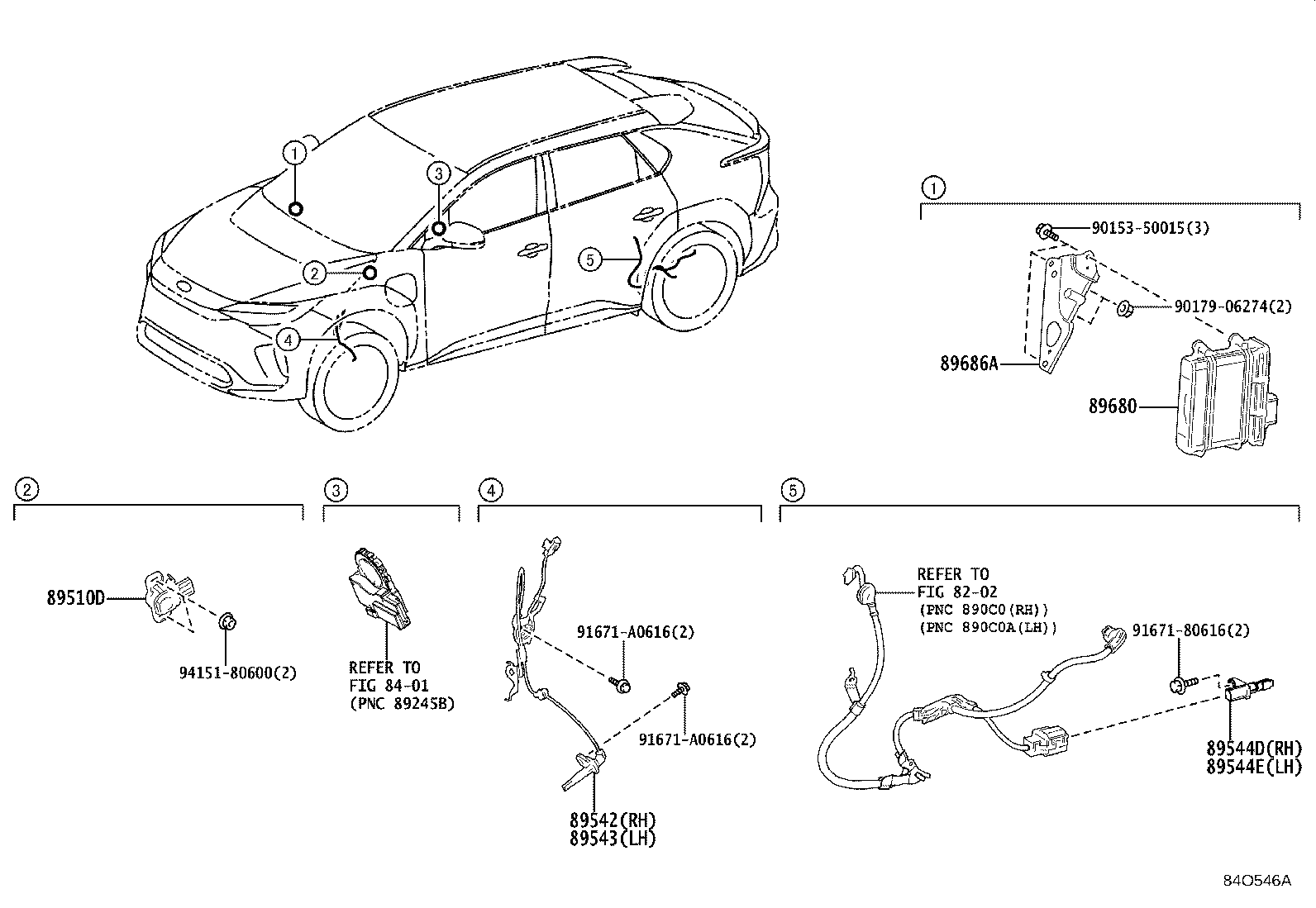 1
3
2
5
4

1
90153-50015(3)
90179-06274(2)
89686A
89680

2
89510D
94151-80600(2)

3
REFER TO
FIG 84-01
(PNC 89245B)

4
91671-A0616(2)
91671-A0616(2)
89542(RH)
89543(LH)

5
REFER TO
FIG 82-02
(PNC 890C0(RH))
(PNC 890C0A(LH))
91671-80616(2)
89544D(RH)
89544E(LH)

84O546A