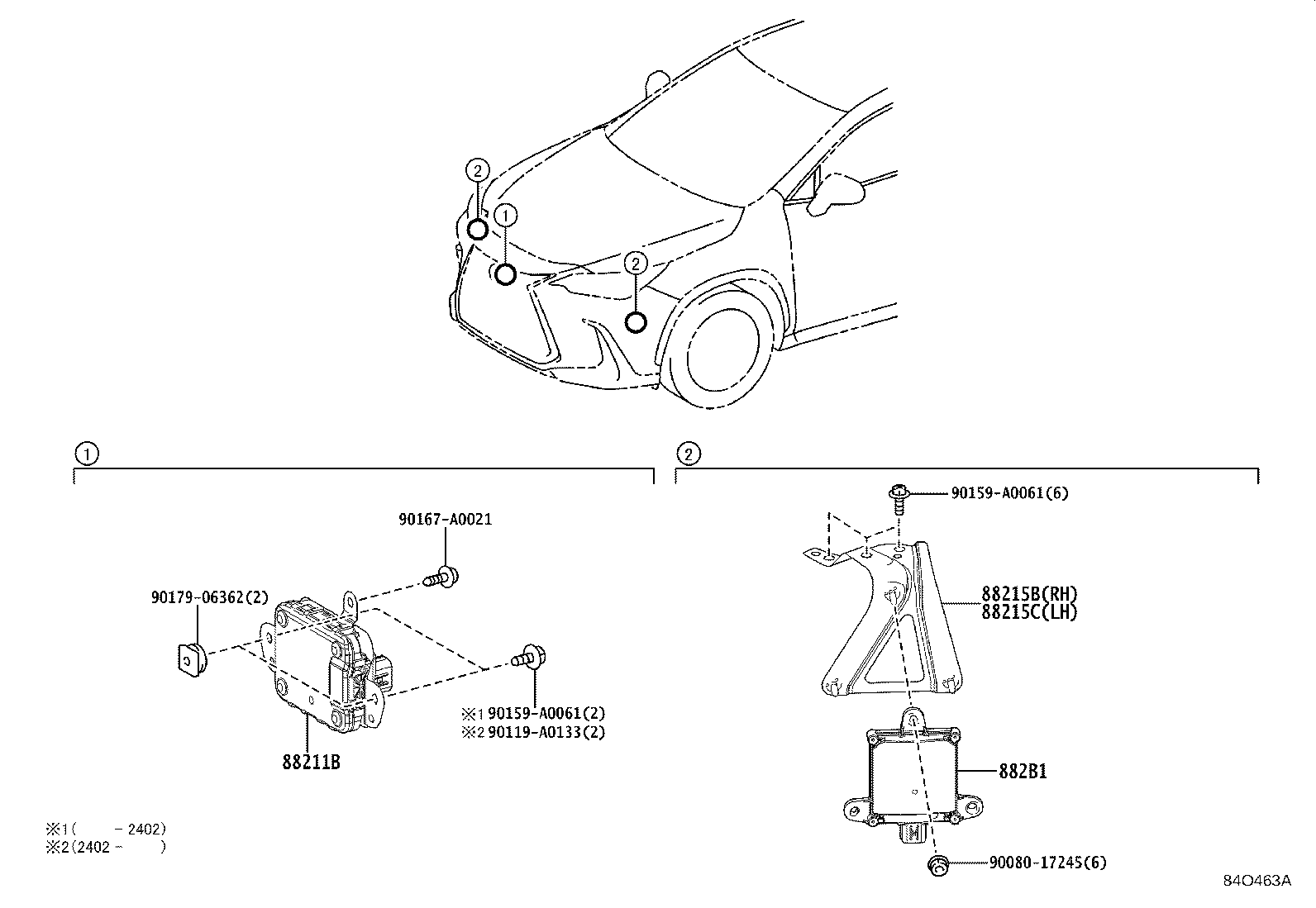 2
1
2

1

90167-A0021
90179-06362(2)
※1 90159-A0061(2)
※2 90119-A0133(2)
88211B

※1(　　-2402)
※2(2402-　　)

2

90159-A0061(6)
88215B(RH)
88215C(LH)
882B1
90080-17245(6)

84O463A