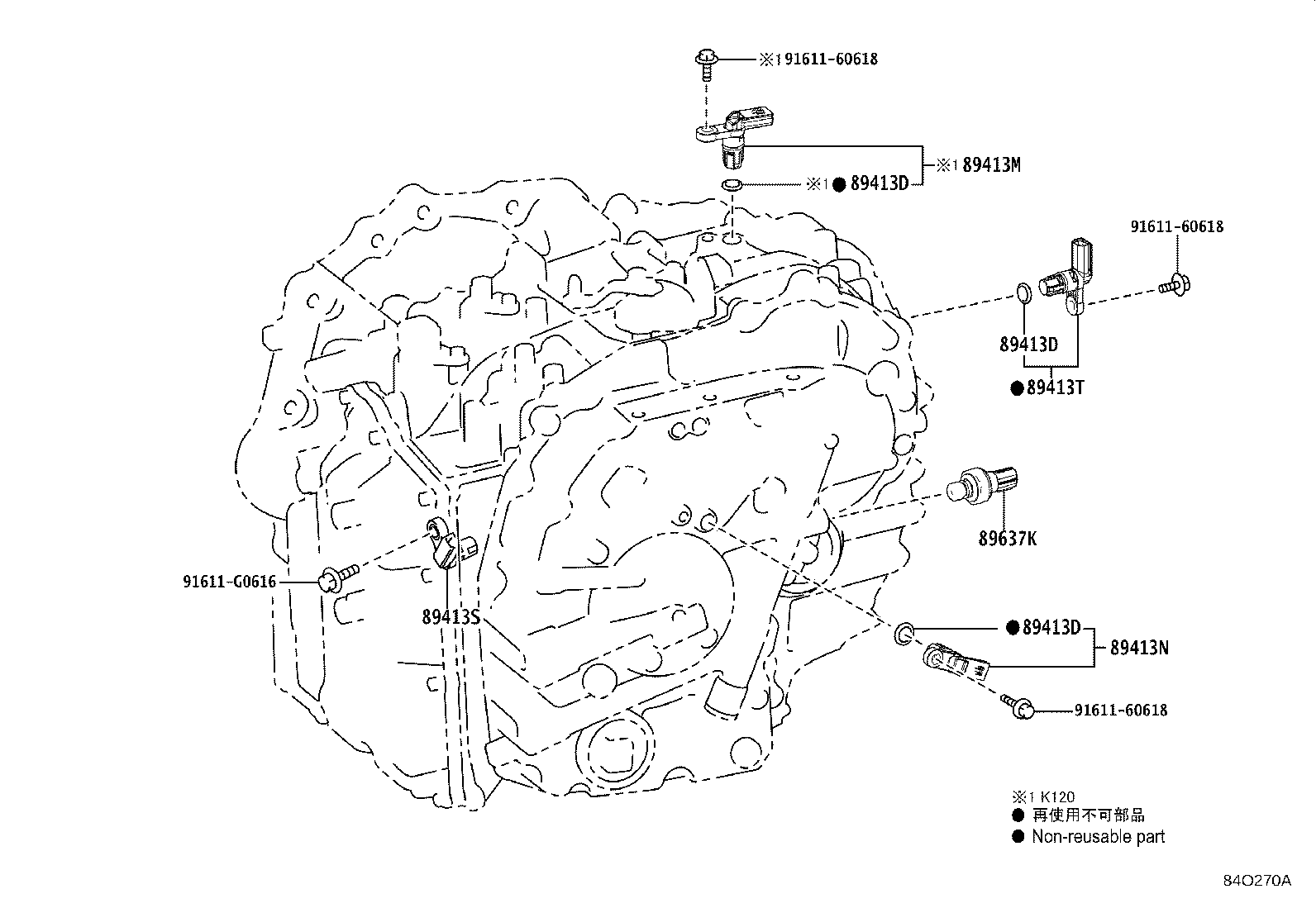 ※1 91611-60618

※1 89413M

※1 ● 89413D

91611-60618

89413D

● 89413T

89637K

91611-G0616

89413S

● 89413D

89413N

91611-60618

※1 K120
● 再使用不可部品
● Non-reusable part

84O270A