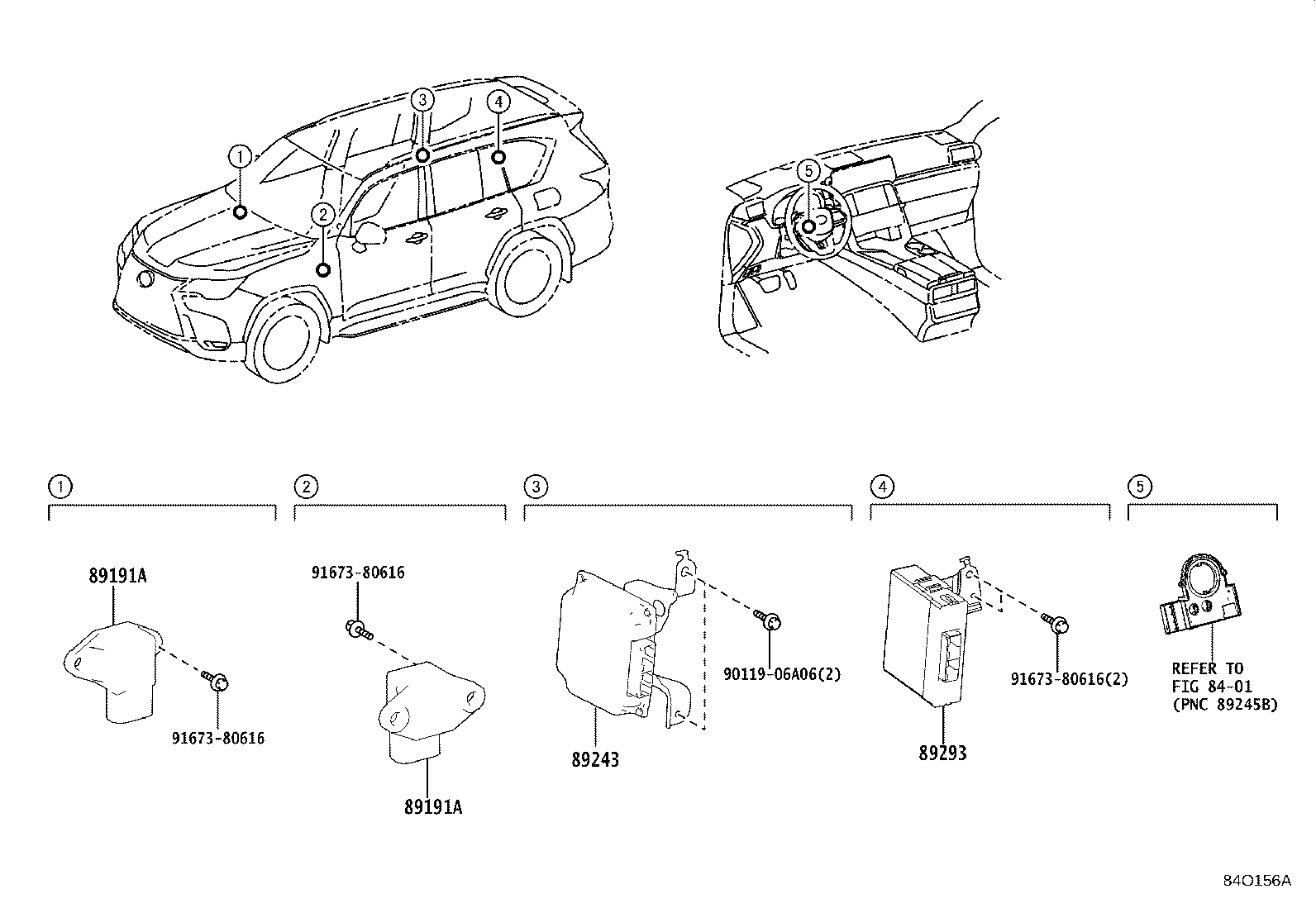 1
2
3
4
5

1
89191A
91673-80616

2
91673-80616
89191A

3
90119-06A06(2)
89243

4
91673-80616(2)
89293

5
REFER TO
FIG 84-01
(PNC 89245B)

84O156A