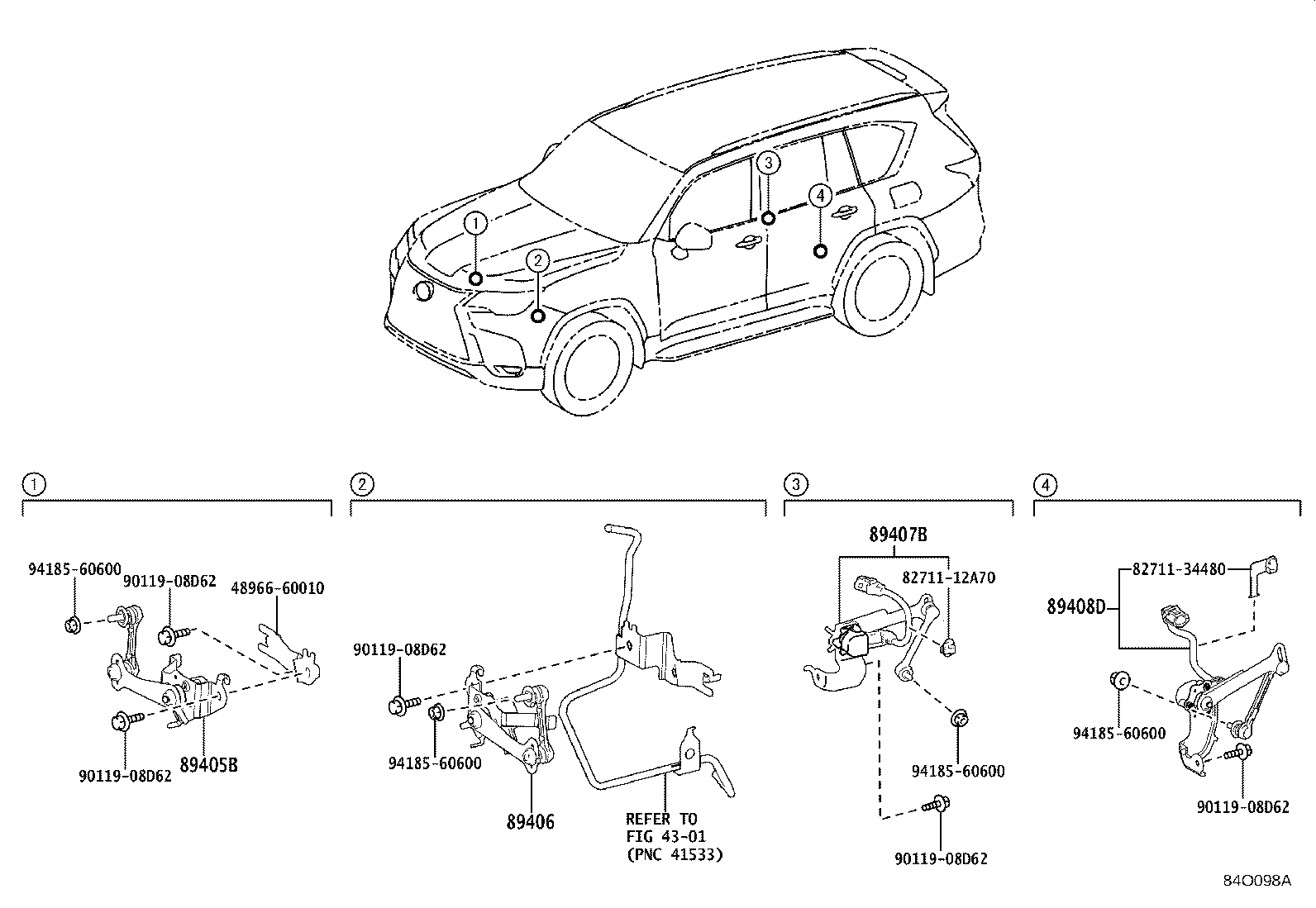 1
2
3
4

1
94185-60600
90119-08D62
48966-60010
90119-08D62
89405B

2
90119-08D62
94185-60600
89406
REFER TO
FIG 43-01
(PNC 41533)

3
89407B
82711-12A70
94185-60600
90119-08D62

4
82711-34480
89408D
94185-60600
90119-08D62

84O098A