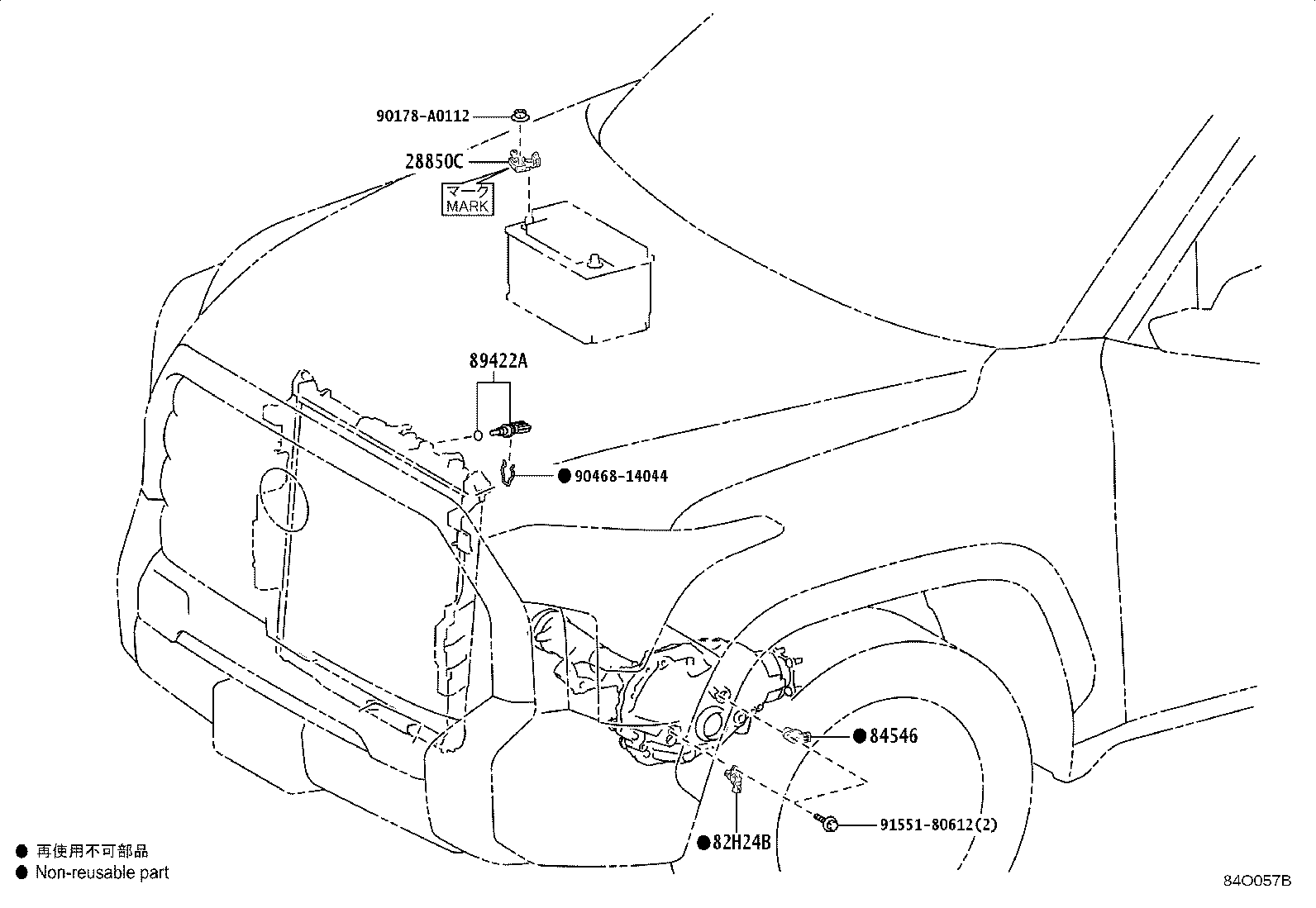 90178-A0112

28850C

マーク
MARK

89422A

● 90468-14044

● 84546

● 82H24B

91551-80612(2)

● 再使用不可部品
● Non-reusable part

84O057B