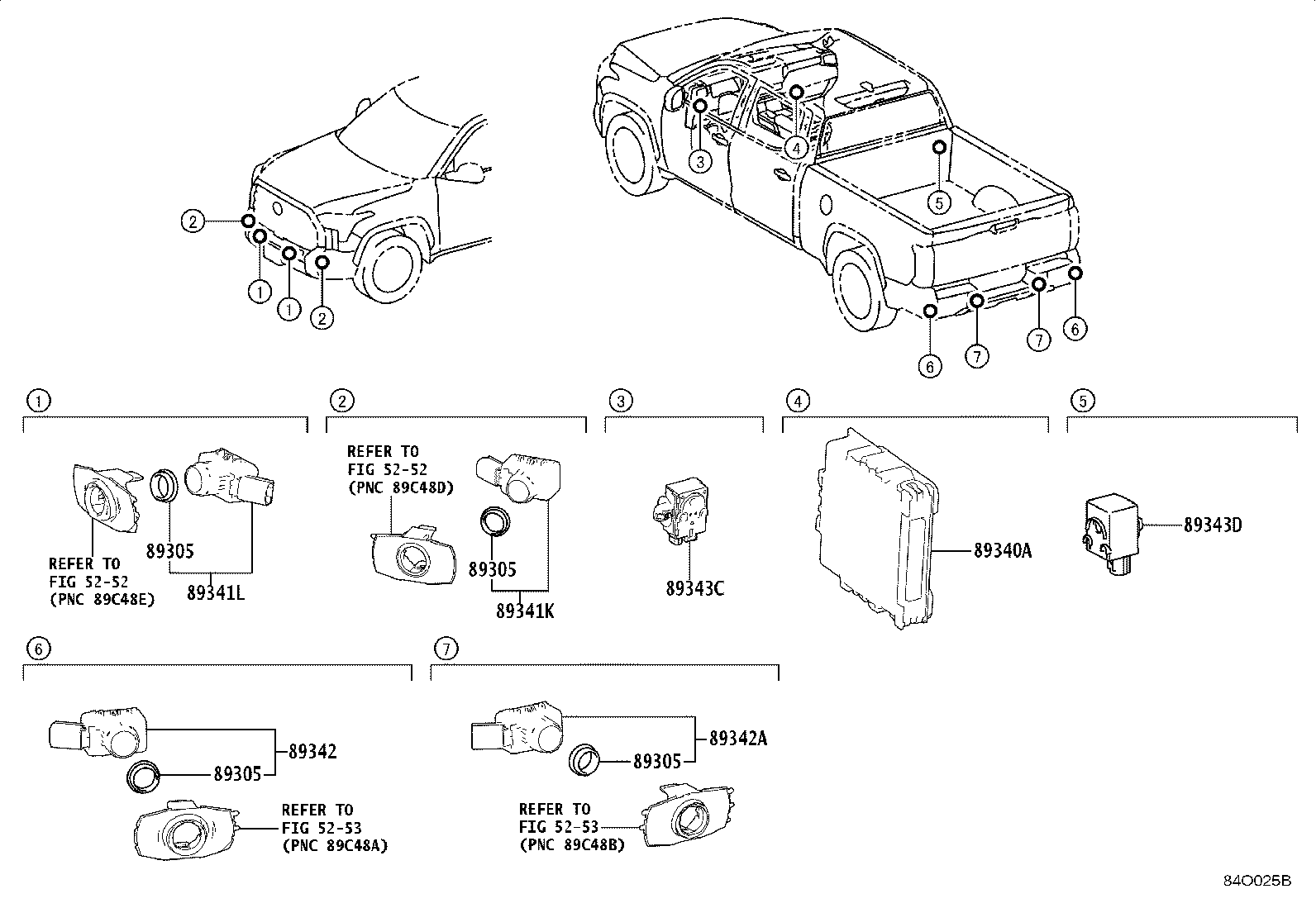 2
1
1
2

3
4
5
6
7
7
6

1
REFER TO FIG 52-52 (PNC 89C48E)
89305
89341L

2
REFER TO FIG 52-52 (PNC 89C48D)
89305
89341K

3
89343C

4
89340A

5
89343D

6
89342
89305
REFER TO FIG 52-53 (PNC 89C48A)

7
89342A
89305
REFER TO FIG 52-53 (PNC 89C48B)

84O025B