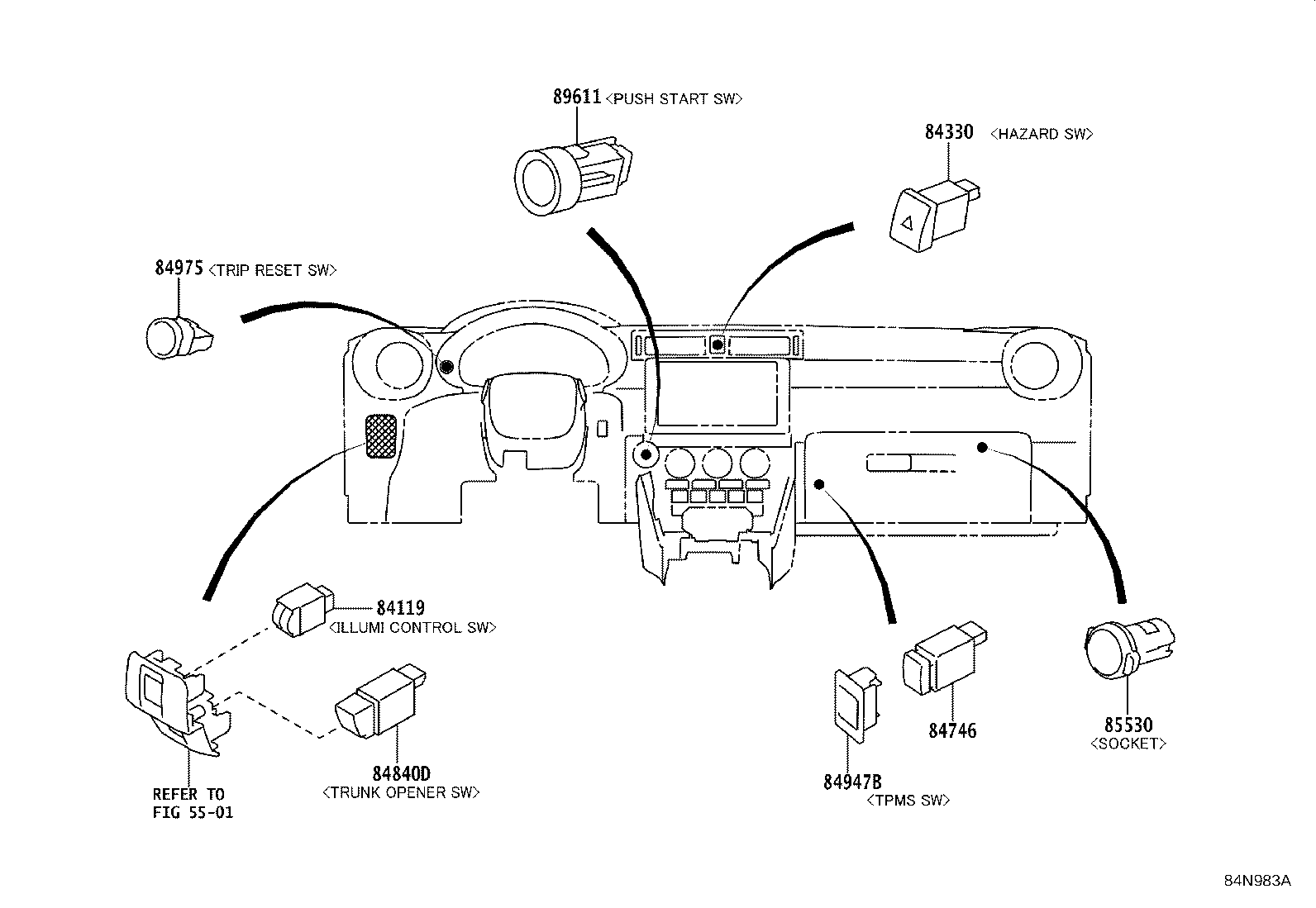 89611 <PUSH START SW>

84330 <HAZARD SW>

84975 <TRIP RESET SW>

84119 <ILLUMI CONTROL SW>

84840D <TRUNK OPENER SW>

REFER TO FIG 55-01

84947B <TPMS SW>

84746

85530 <SOCKET>

84N983A