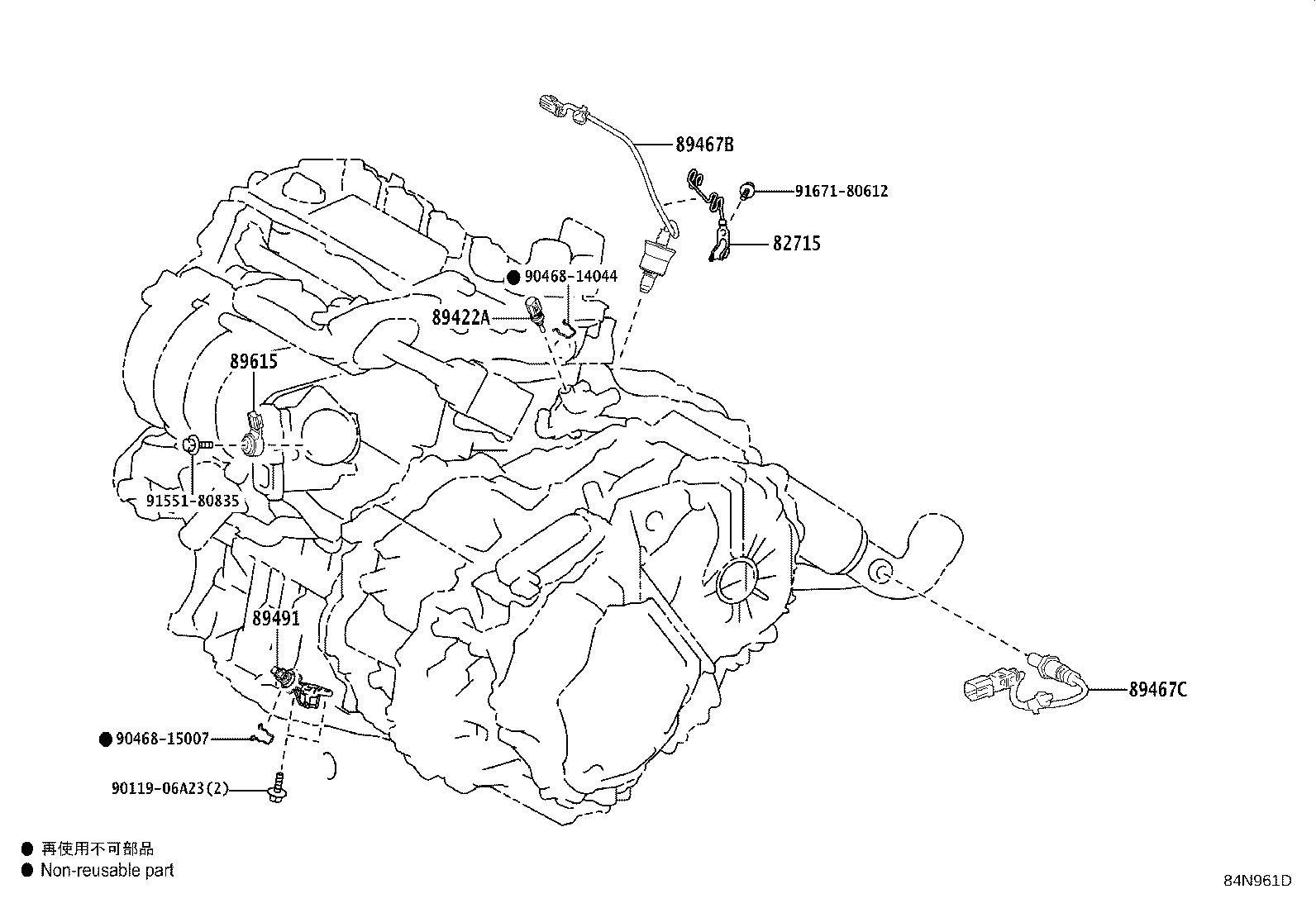 89467B

91671-80612

82715

● 90468-14044

89422A

89615

91551-80835

89491

89467C

● 90468-15007

90119-06A23(2)

● 再使用不可部品

● Non-reusable part

84N961D