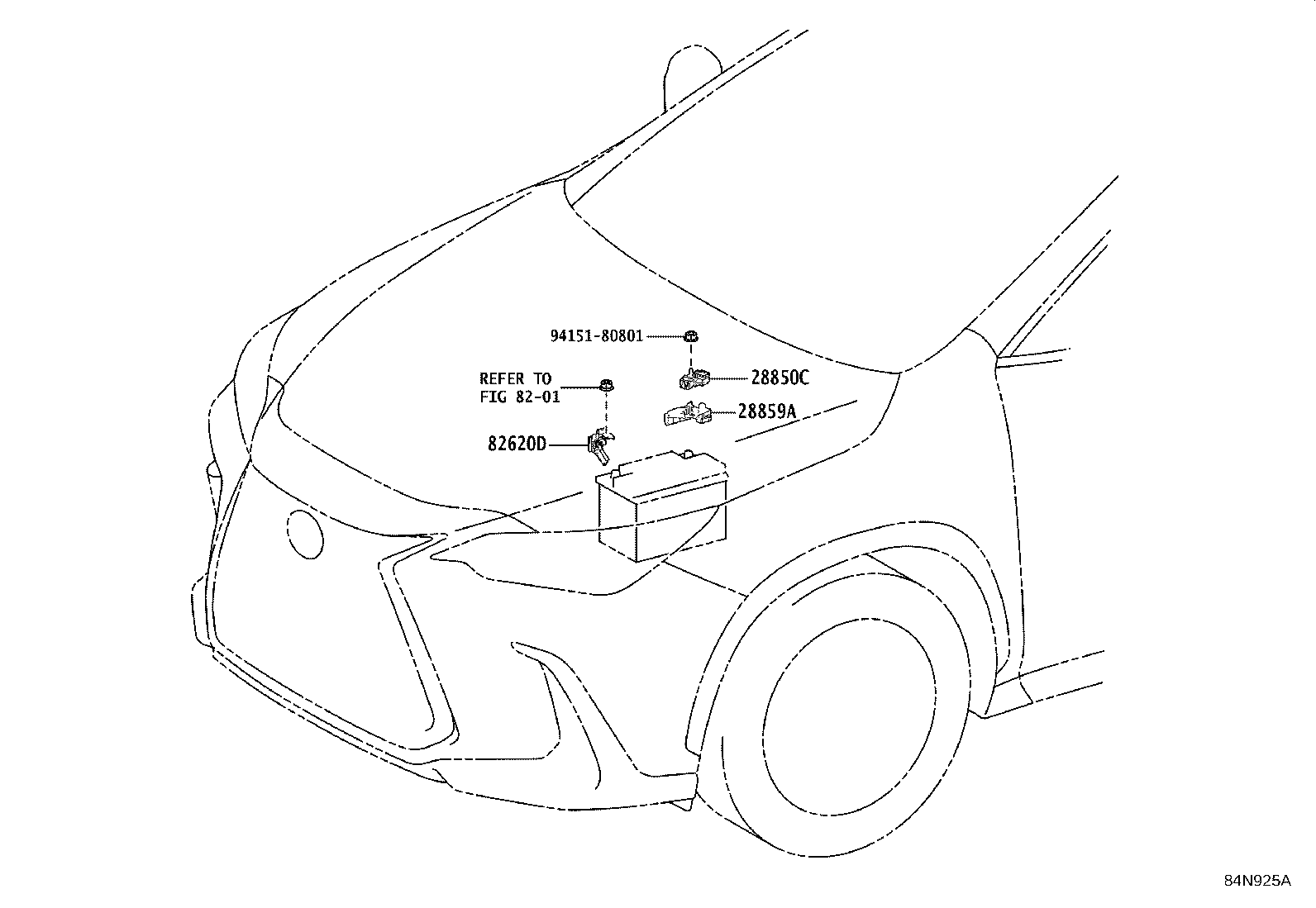 94151-80801

REFER TO
FIG 82-01

28850C

28859A

82620D

84N925A