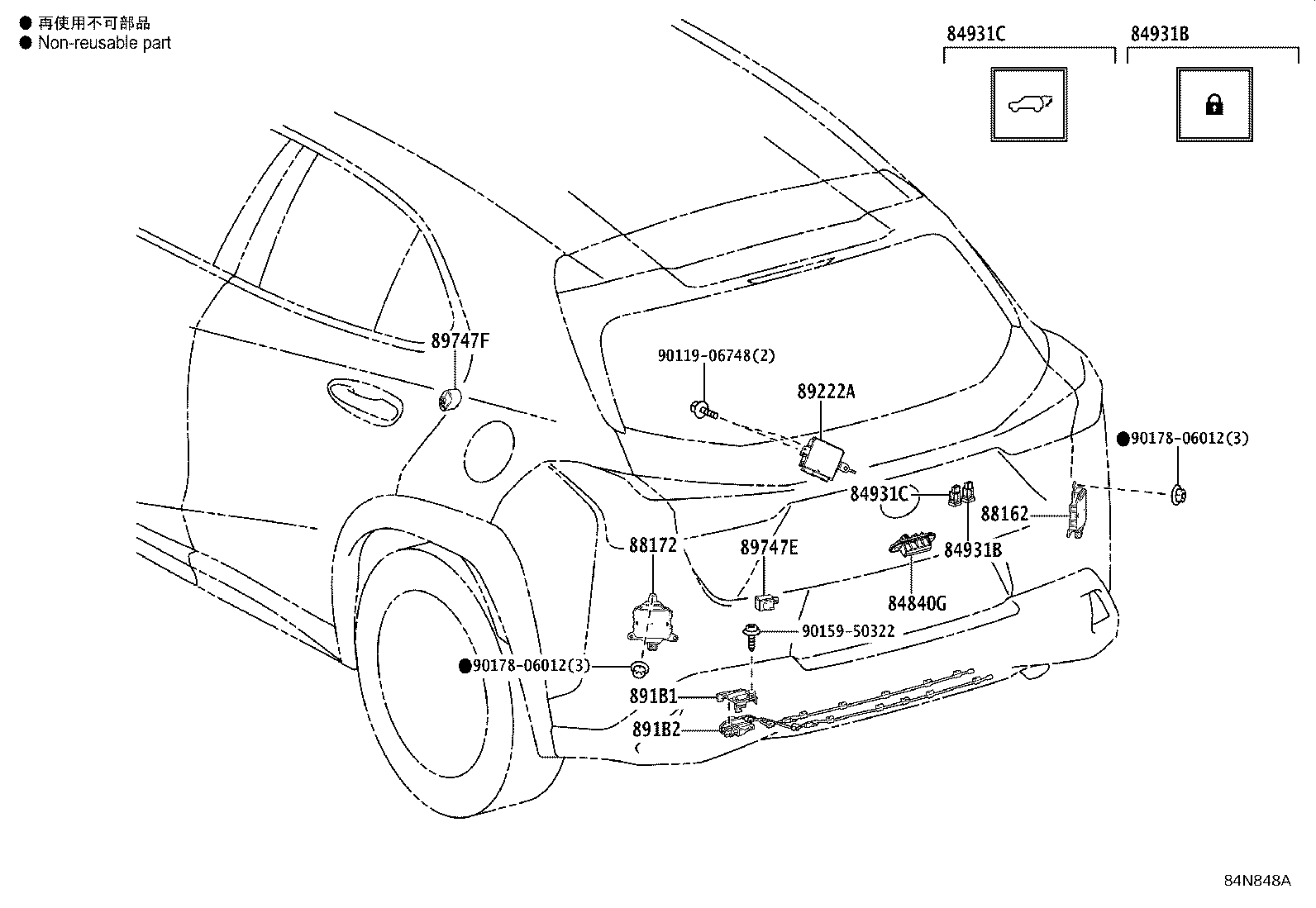 ● 再使用不可部品
● Non-reusable part

84931C

84931B

89747F

90119-06748(2)

89222A

●90178-06012(3)

84931C

88162

88172

89747E

84931B

84840G

90159-50322

●90178-06012(3)

891B1

891B2

84N848A