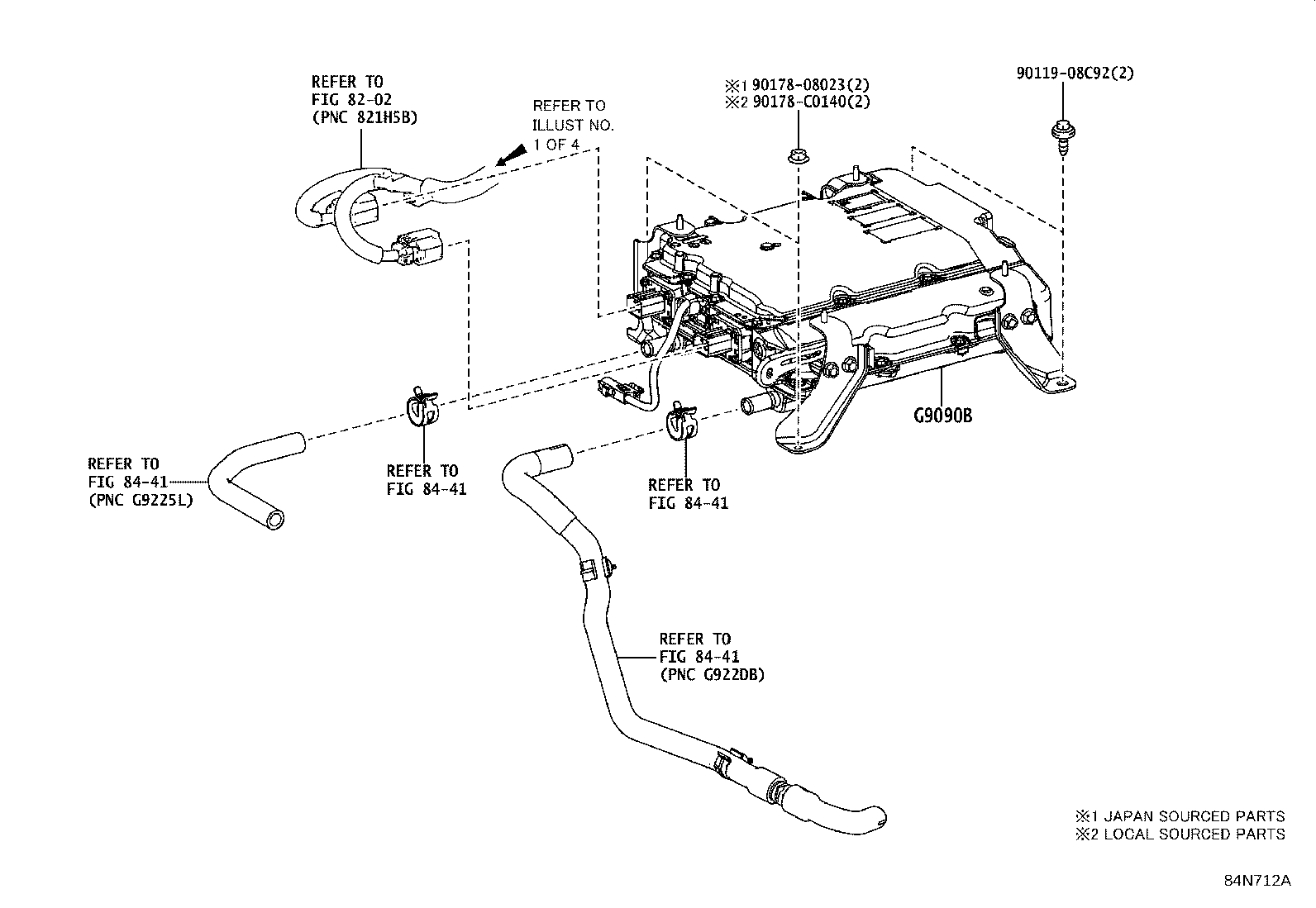 REFER TO
FIG 82-02
(PNC 821H5B)

REFER TO
ILLUST NO.
1 OF 4

※1 90178-08023(2)
※2 90178-C0140(2)

90119-08C92(2)

G9090B

REFER TO
FIG 84-41
(PNC G9225L)

REFER TO
FIG 84-41

REFER TO
FIG 84-41

REFER TO
FIG 84-41
(PNC G922DB)

※1 JAPAN SOURCED PARTS
※2 LOCAL SOURCED PARTS

84N712A