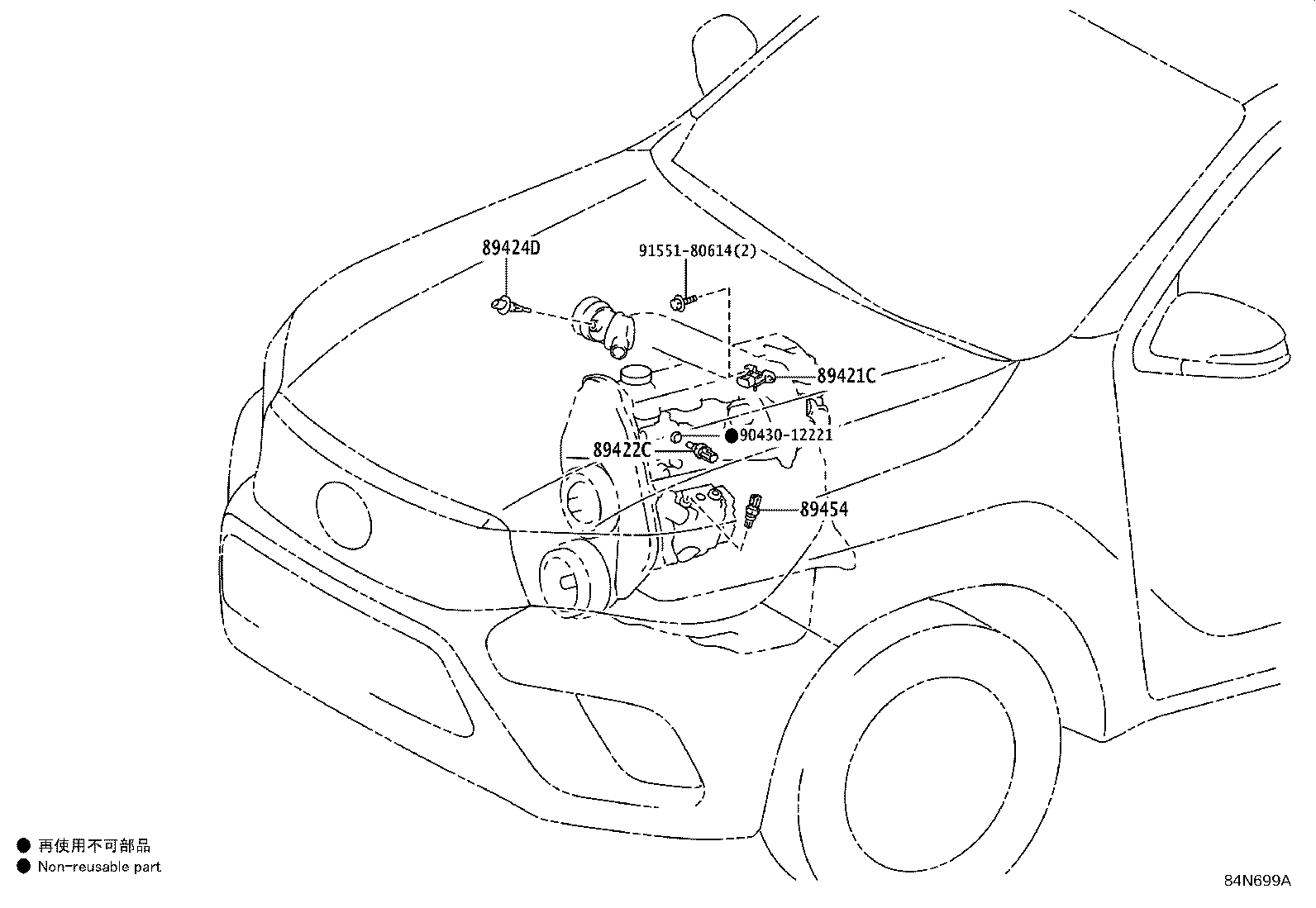 89424D

91551-80614(2)

89421C

●90430-12221

89422C

89454

● 再使用不可部品
● Non-reusable part

84N699A