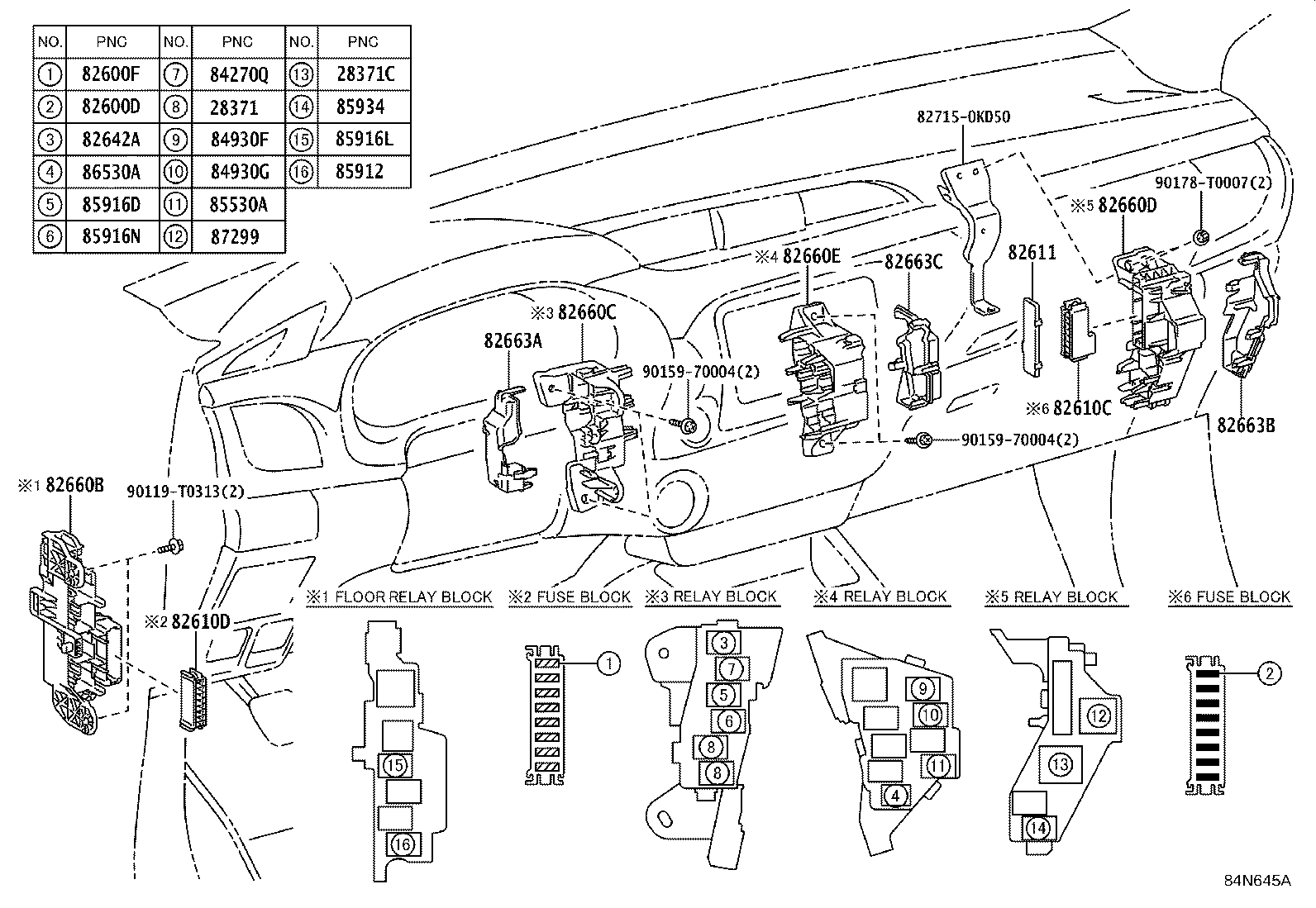 | NO. | PNC | NO. | PNC | NO. | PNC |
|---|---|---|---|---|---|
| ① | 82600F | ⑦ | 84270Q | ⑬ | 28371C |
| ② | 82600D | ⑧ | 28371 | ⑭ | 85934 |
| ③ | 82642A | ⑨ | 84930F | ⑮ | 85916L |
| ④ | 86530A | ⑩ | 84930G | ⑯ | 85912 |
| ⑤ | 85916D | ⑪ | 85530A | | |
| ⑥ | 85916N | ⑫ | 87299 | | |

82715-0KD50
90178-T0007(2)
※5 82660D
※4 82660E
82663C
82611
※3 82660C
82663A
90159-70004(2)
※6 82610C
82663B
90159-70004(2)
※1 82660B
90119-T0313(2)
※2 82610D

※1 FLOOR RELAY BLOCK
※2 FUSE BLOCK
※3 RELAY BLOCK
※4 RELAY BLOCK
※5 RELAY BLOCK
※6 FUSE BLOCK

⑮
⑯
①
③
⑦
⑤
⑥
⑧
⑧
⑨
⑩
⑪
④
⑫
⑬
⑭
②

84N645A