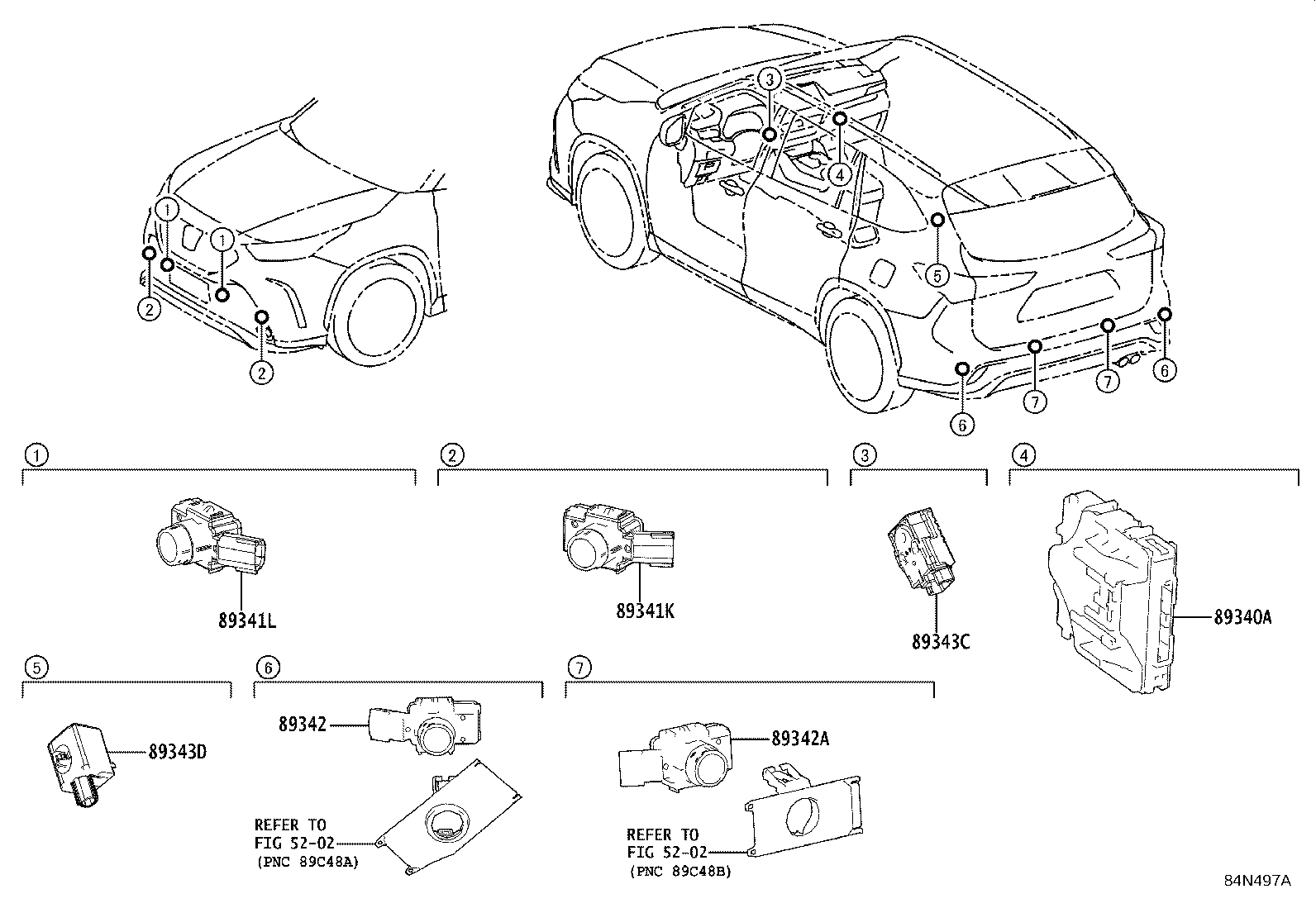 1
1
2
2
3
4
5
6
7
7
6

1
89341L

2
89341K

3
89343C

4
89340A

5
89343D

6
89342
REFER TO
FIG 52-02
(PNC 89C48A)

7
89342A
REFER TO
FIG 52-02
(PNC 89C48B)

84N497A