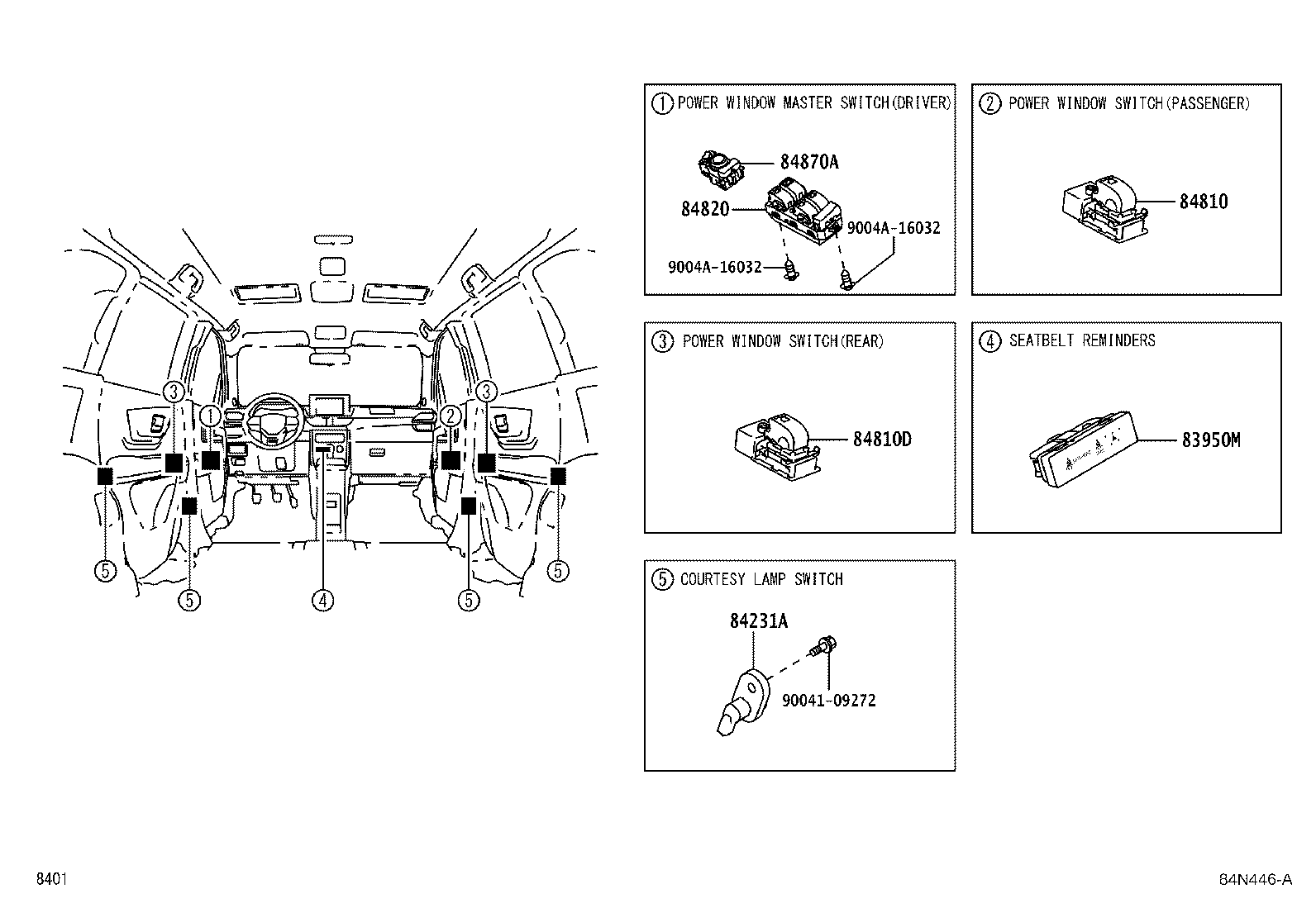 3
1
2
3
5
5
4
5
5

① POWER WINDOW MASTER SWITCH(DRIVER)

84870A
84820
9004A-16032
9004A-16032

② POWER WINDOW SWITCH(PASSENGER)

84810

③ POWER WINDOW SWITCH(REAR)

84810D

④ SEATBELT REMINDERS

83950M

⑤ COURTESY LAMP SWITCH

84231A
90041-09272

8401

84N446-A