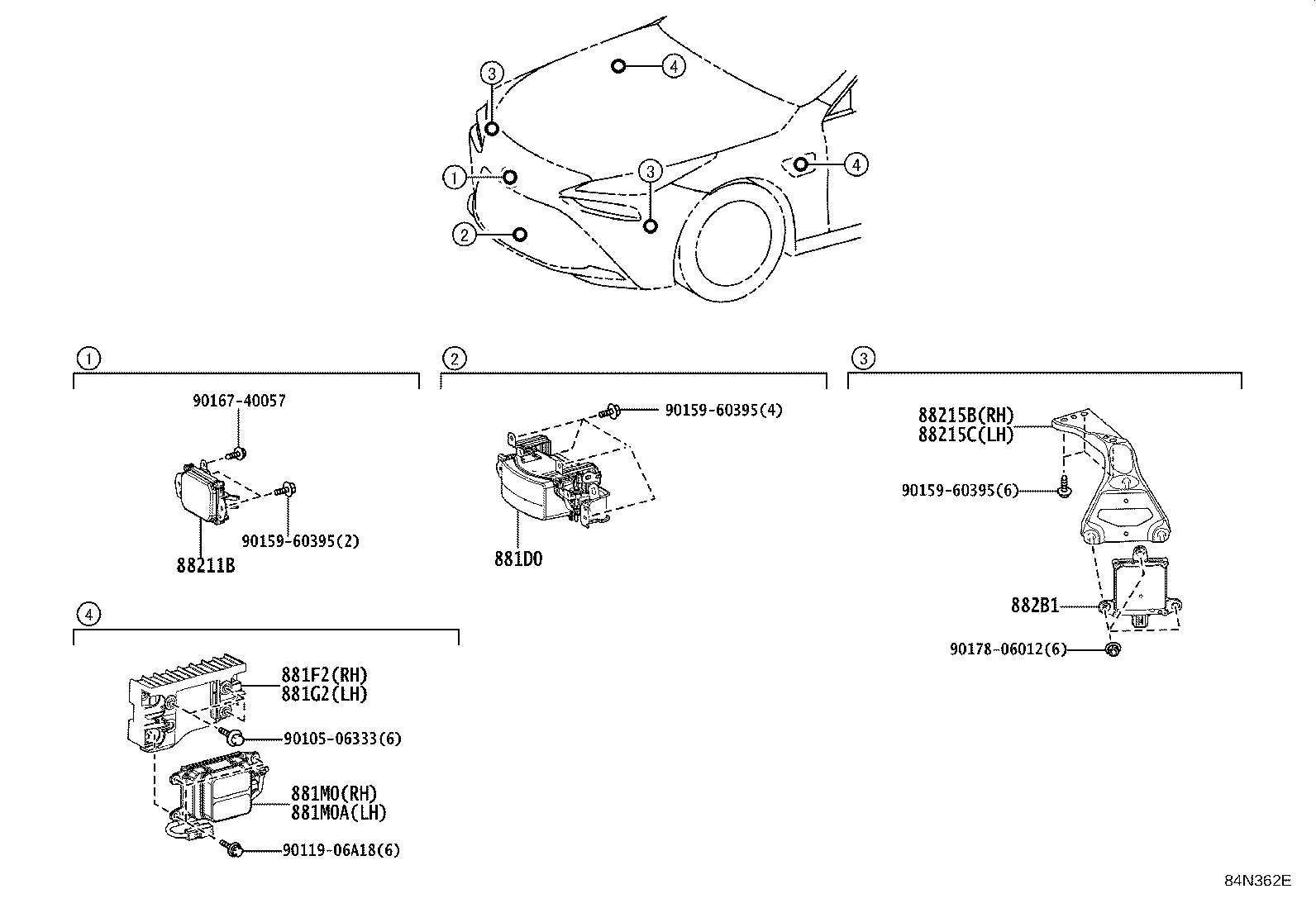 3
4
1
3
4
2

1
90167-40057
90159-60395(2)
88211B

2
90159-60395(4)
881D0

3
88215B(RH)
88215C(LH)
90159-60395(6)
882B1
90178-06012(6)

4
881F2(RH)
881G2(LH)
90105-06333(6)
881M0(RH)
881M0A(LH)
90119-06A18(6)

84N362E