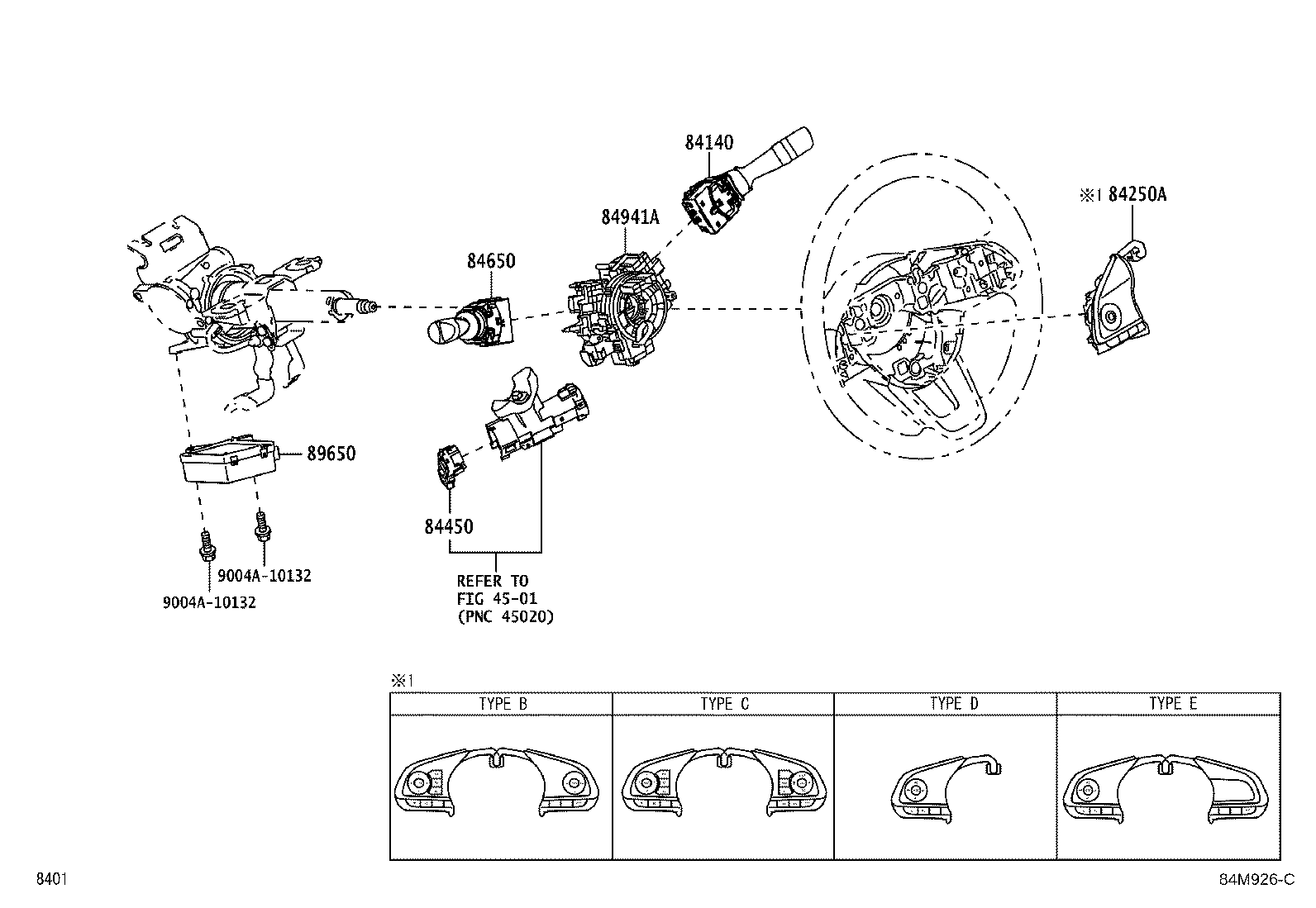 84140

※1 84250A

84941A

84650

89650

84450

9004A-10132

9004A-10132

REFER TO
FIG 45-01
(PNC 45020)

※1

| TYPE B | TYPE C | TYPE D | TYPE E |
|---|---|---|---|
| | | | |

8401

84M926-C