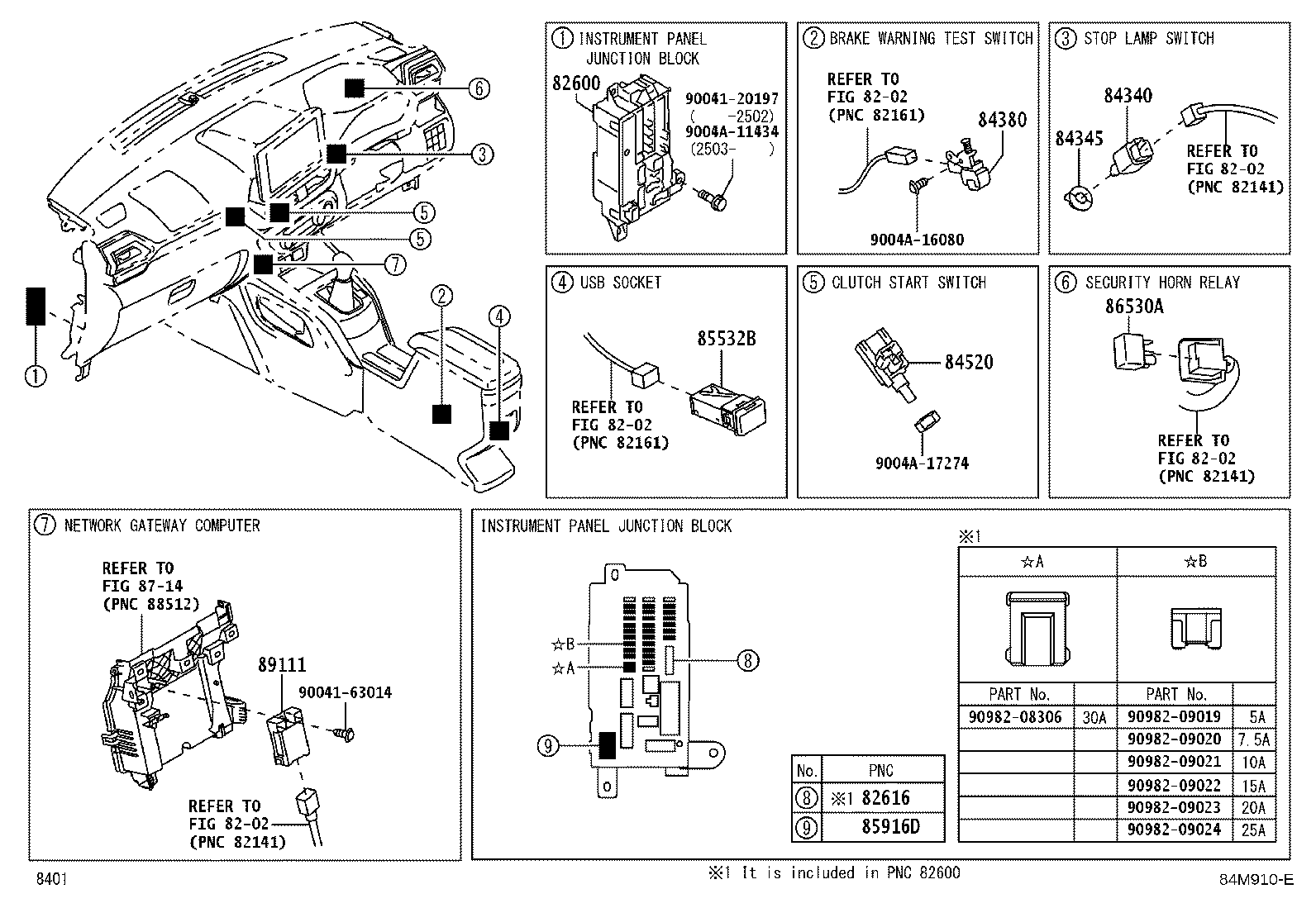 6
3
5
5
7
2
4
1

① INSTRUMENT PANEL JUNCTION BLOCK
82600
90041-20197
( -2502)
9004A-11434
(2503- )

② BRAKE WARNING TEST SWITCH
REFER TO
FIG 82-02
(PNC 82161)
84380
9004A-16080

③ STOP LAMP SWITCH
84340
84345
REFER TO
FIG 82-02
(PNC 82141)

④ USB SOCKET
85532B
REFER TO
FIG 82-02
(PNC 82161)

⑤ CLUTCH START SWITCH
84520
9004A-17274

⑥ SECURITY HORN RELAY
86530A
REFER TO
FIG 82-02
(PNC 82141)

⑦ NETWORK GATEWAY COMPUTER
REFER TO
FIG 87-14
(PNC 88512)
89111
90041-63014
REFER TO
FIG 82-02
(PNC 82141)

INSTRUMENT PANEL JUNCTION BLOCK
☆B
☆A
8
9

| No. | PNC |
|---|---|
| 8 | ※1 82616 |
| 9 | 85916D |

※1

| ☆A | | ☆B | |
|---|---|---|---|
| PART No. | | PART No. | |
| 90982-08306 | 30A | 90982-09019 | 5A |
| | | 90982-09020 | 7.5A |
| | | 90982-09021 | 10A |
| | | 90982-09022 | 15A |
| | | 90982-09023 | 20A |
| | | 90982-09024 | 25A |

8401
※1 It is included in PNC 82600
84M910-E