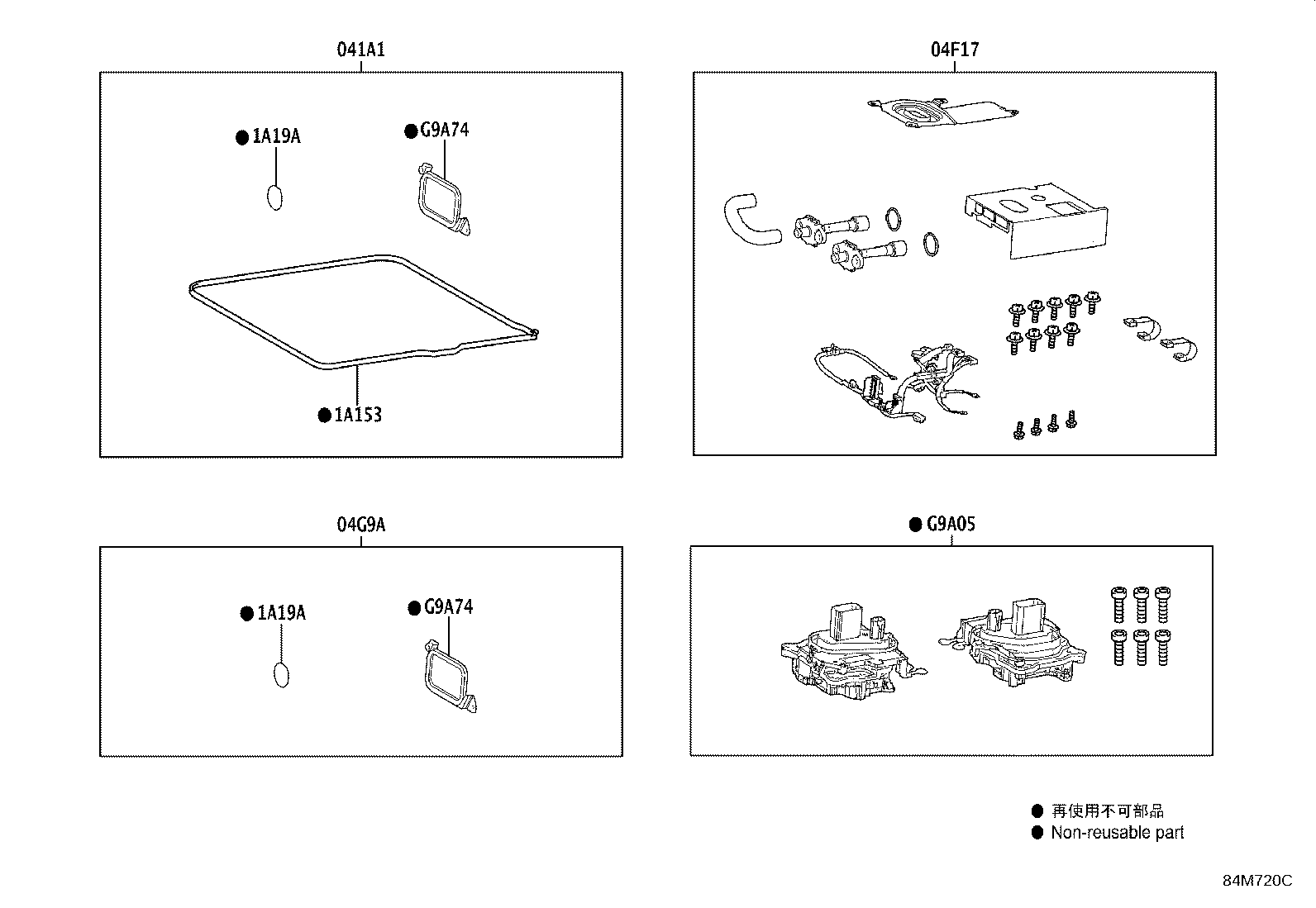 041A1

● 1A19A

● G9A74

● 1A153

04F17

04G9A

● 1A19A

● G9A74

● G9A05

● 再使用不可部品
● Non-reusable part

84M720C