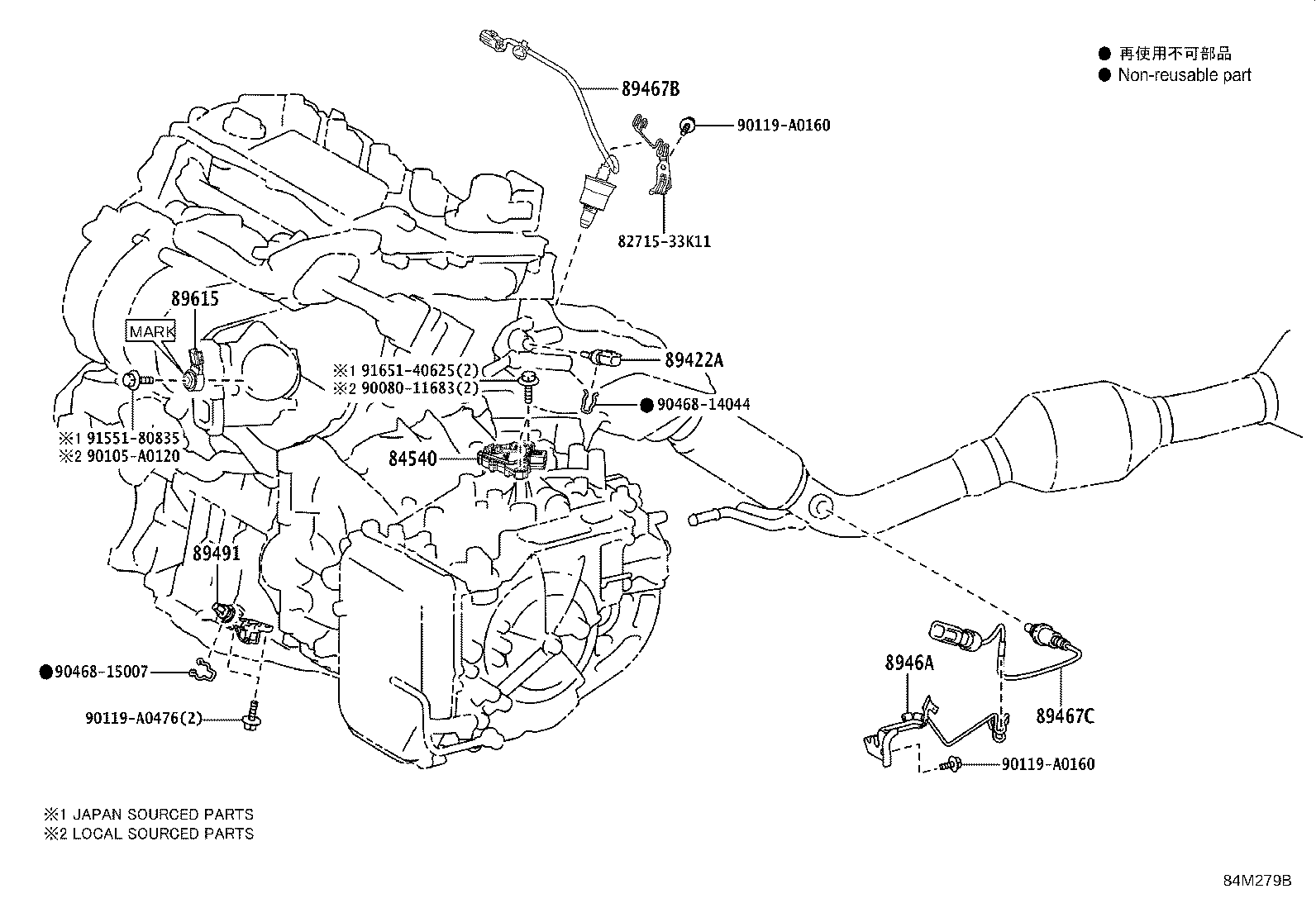 ● 再使用不可部品
● Non-reusable part

89467B

90119-A0160

82715-33K11

89615

MARK

※1 91651-40625(2)
※2 90080-11683(2)

89422A

● 90468-14044

※1 91551-80835
※2 90105-A0120

84540

89491

● 90468-15007

90119-A0476(2)

8946A

89467C

90119-A0160

※1 JAPAN SOURCED PARTS
※2 LOCAL SOURCED PARTS

84M279B