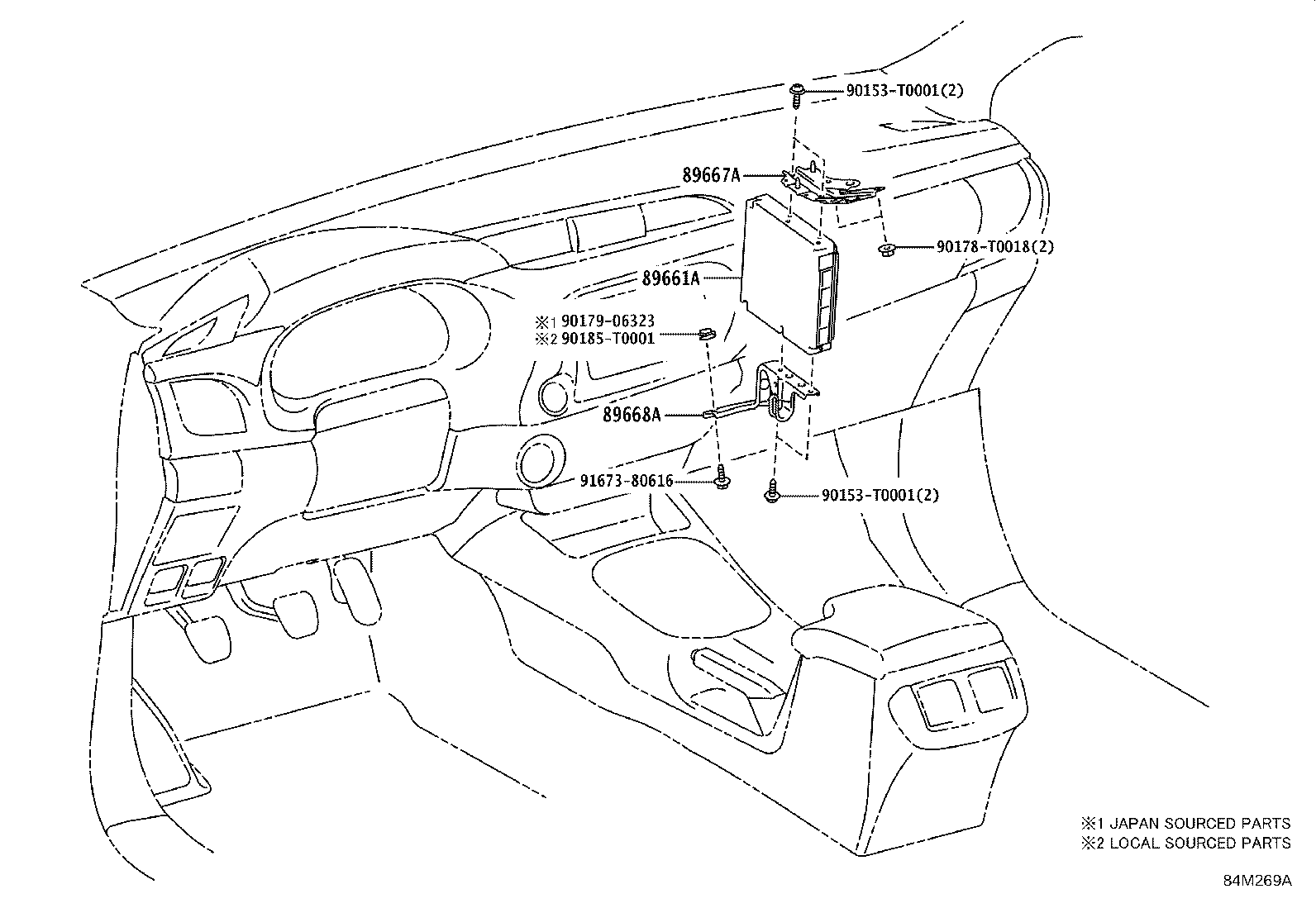 90153-T0001(2)

89667A

90178-T0018(2)

89661A

※1 90179-06323
※2 90185-T0001

89668A

91673-80616

90153-T0001(2)

※1 JAPAN SOURCED PARTS
※2 LOCAL SOURCED PARTS

84M269A