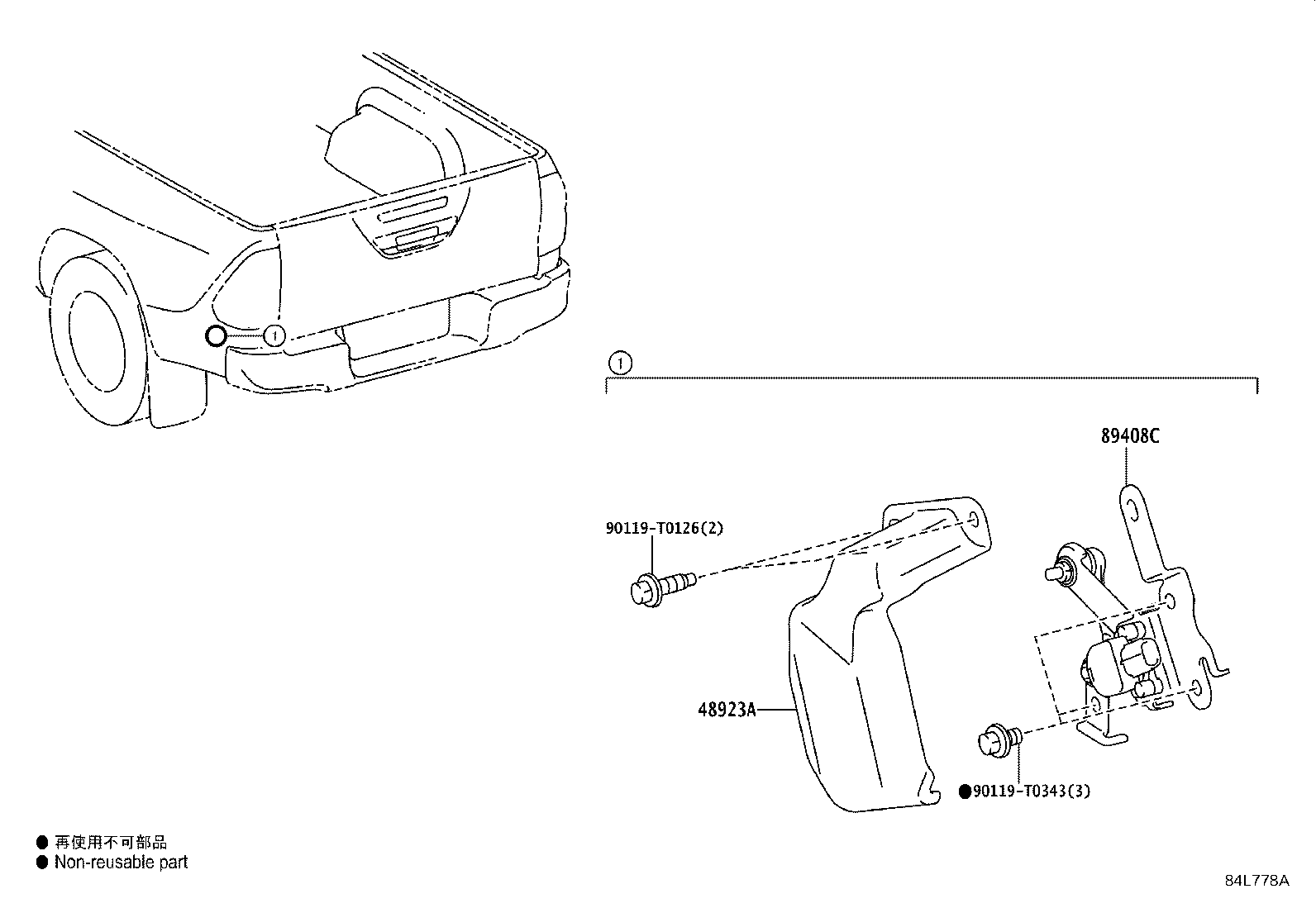 1

1

89408C

90119-T0126(2)

48923A

●90119-T0343(3)

● 再使用不可部品
● Non-reusable part

84L778A