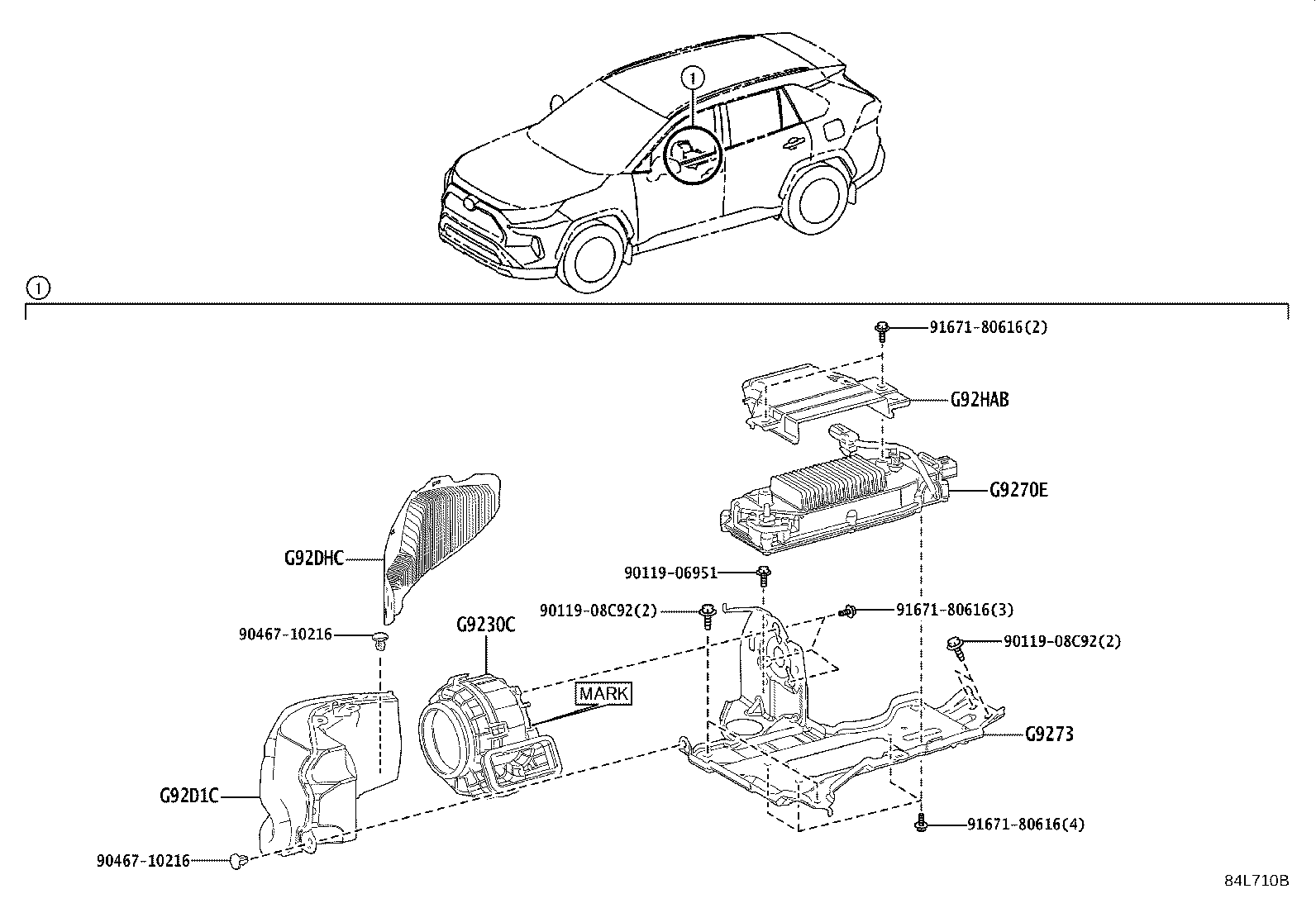 1

1

91671-80616(2)

G92HAB

G9270E

G92DHC

90119-06951

90119-08C92(2)

91671-80616(3)

90467-10216

G9230C

90119-08C92(2)

MARK

G9273

G92D1C

91671-80616(4)

90467-10216

84L710B