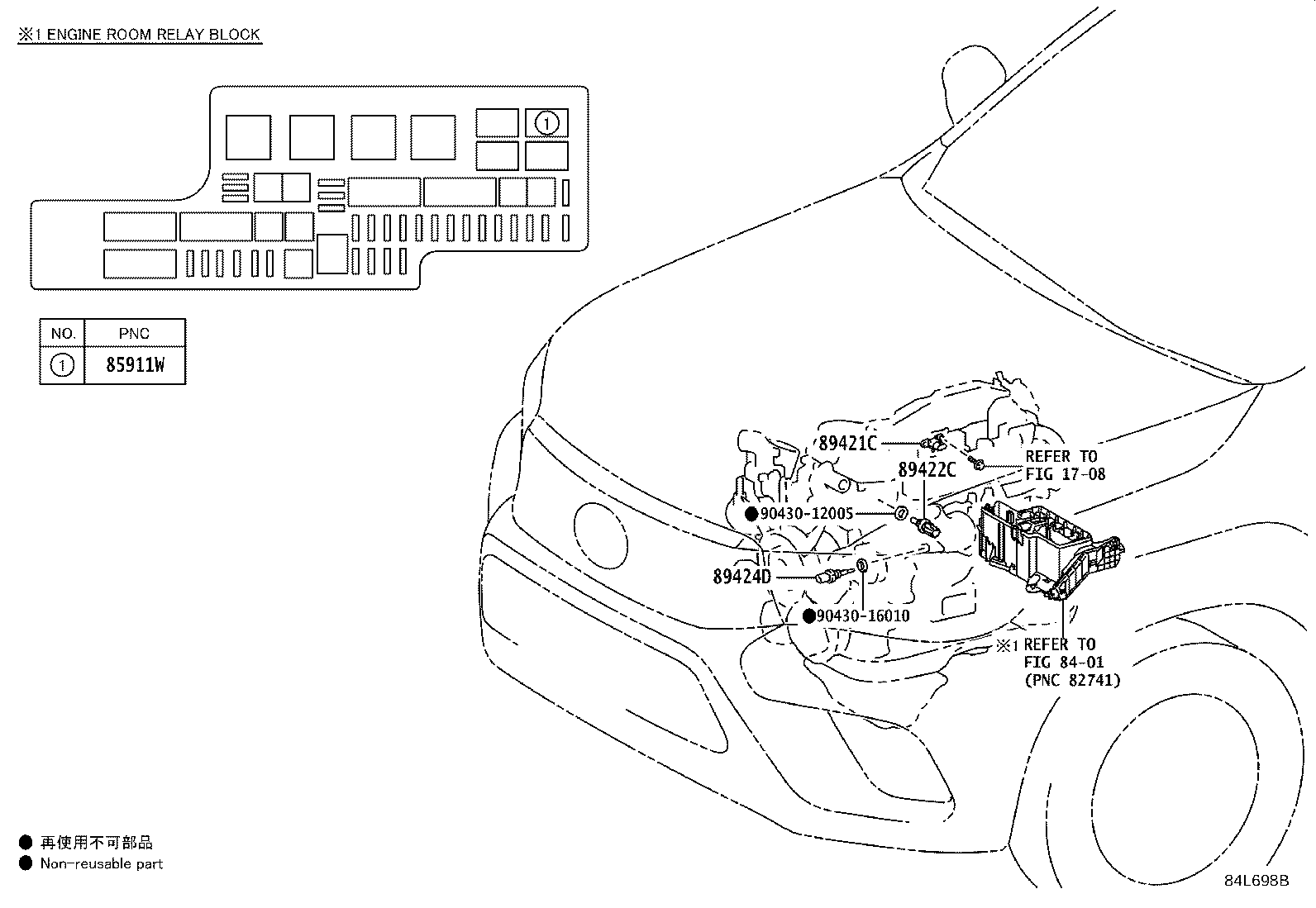 ※1 ENGINE ROOM RELAY BLOCK

①

| NO. | PNC |
|---|---|
| ① | 85911W |

89421C

REFER TO FIG 17-08

89422C

●90430-12005

89424D

●90430-16010

※1 REFER TO FIG 84-01 (PNC 82741)

● 再使用不可部品

● Non-reusable part

84L698B