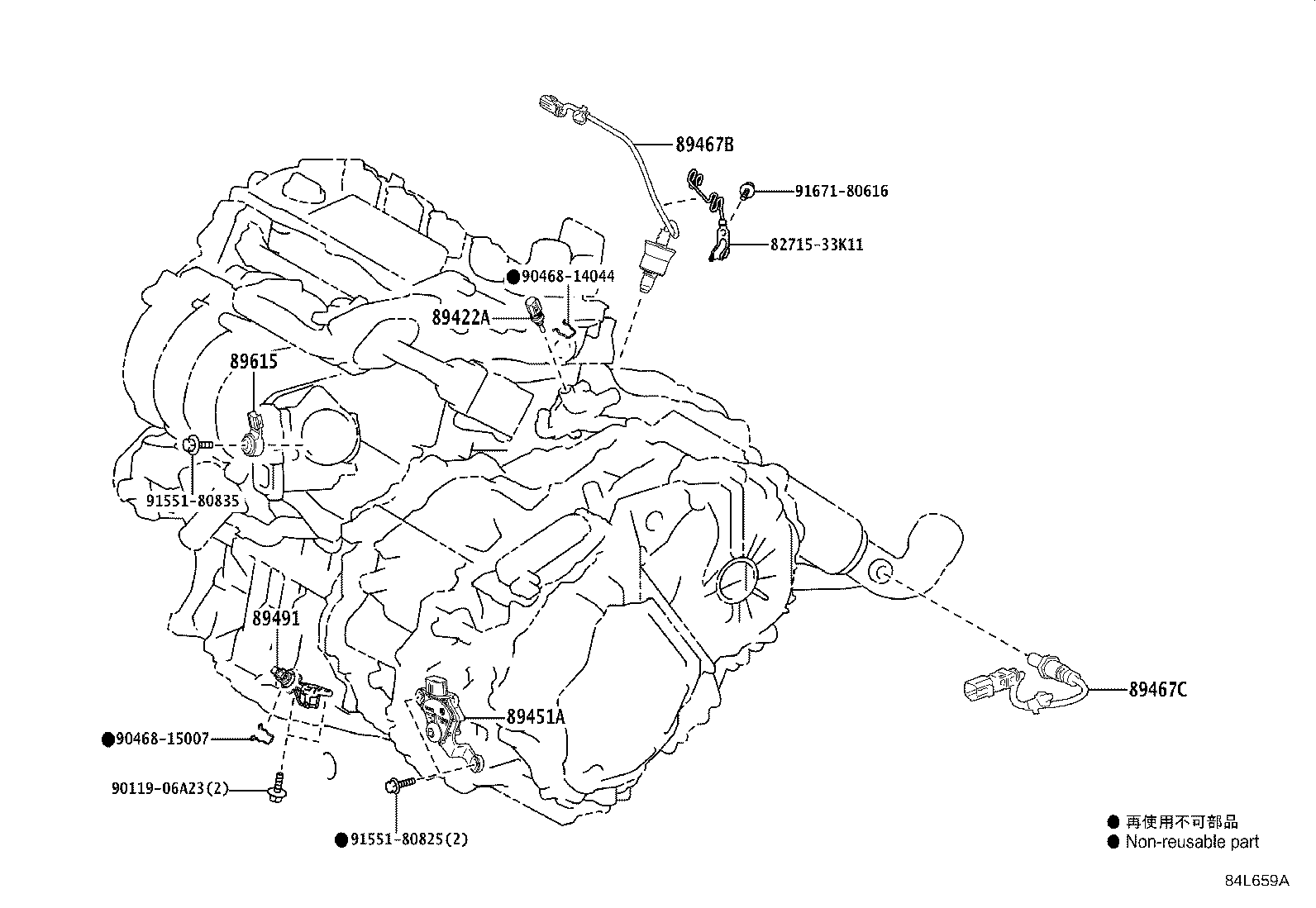 89467B
91671-80616
82715-33K11
●90468-14044
89422A
89615
91551-80835
89491
89451A
89467C
●90468-15007
90119-06A23(2)
●91551-80825(2)
● 再使用不可部品
● Non-reusable part
84L659A