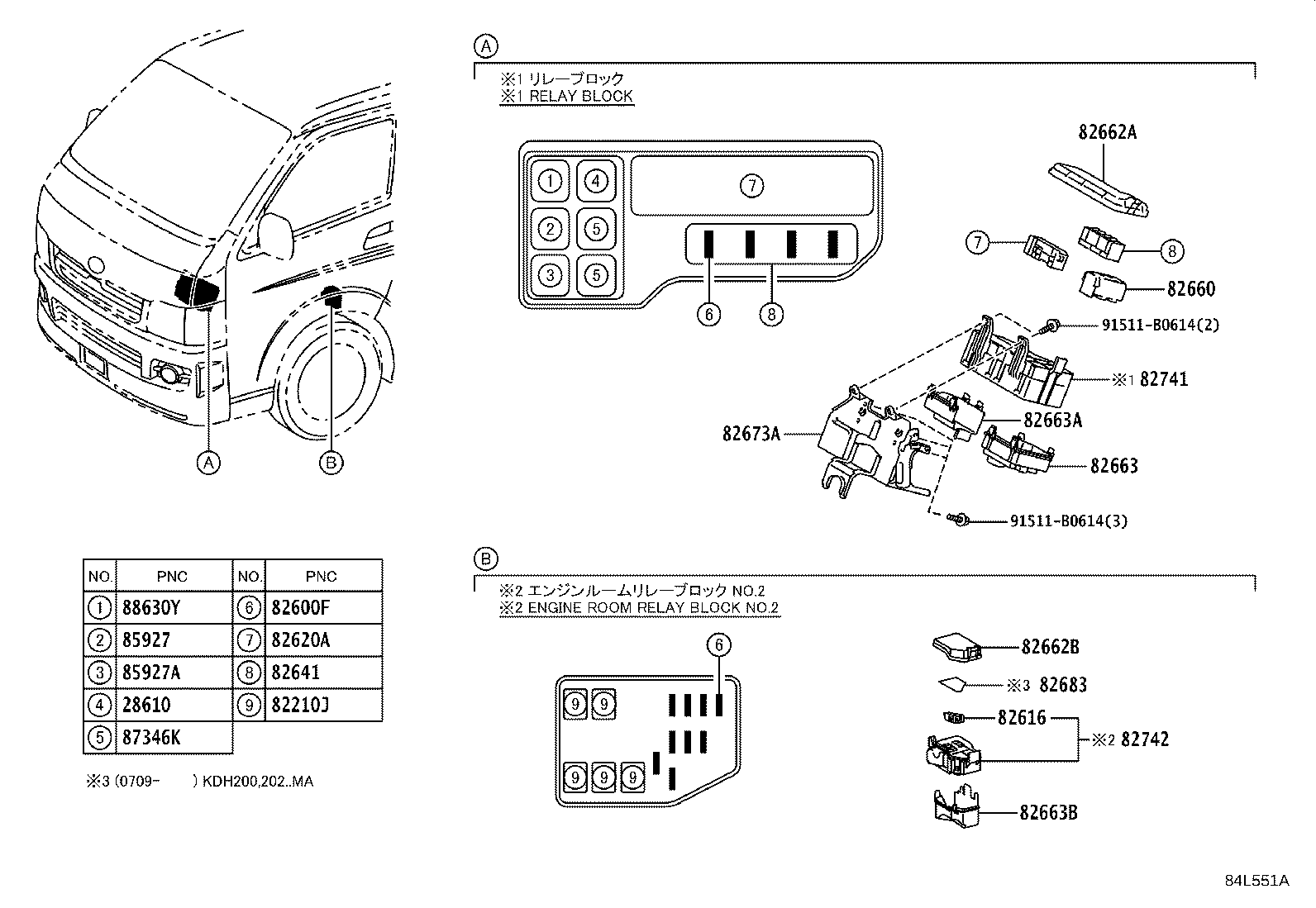 Ⓐ

※1 リレーブロック
※1 RELAY BLOCK

①
④
⑦
②
⑤
③
⑤
⑥
⑧

82662A
⑦
⑧
82660
91511-B0614(2)
※1 82741
82663A
82673A
82663
91511-B0614(3)

Ⓐ
Ⓑ

| NO. | PNC | NO. | PNC |
|---|---|---|---|
| ① | 88630Y | ⑥ | 82600F |
| ② | 85927 | ⑦ | 82620A |
| ③ | 85927A | ⑧ | 82641 |
| ④ | 28610 | ⑨ | 82210J |
| ⑤ | 87346K | | |

※3 (0709- ) KDH200,202..MA

Ⓑ

※2 エンジンルームリレーブロック NO.2
※2 ENGINE ROOM RELAY BLOCK NO.2

⑥
⑨ ⑨
⑨ ⑨ ⑨

82662B
※3 82683
82616
※2 82742
82663B

84L551A