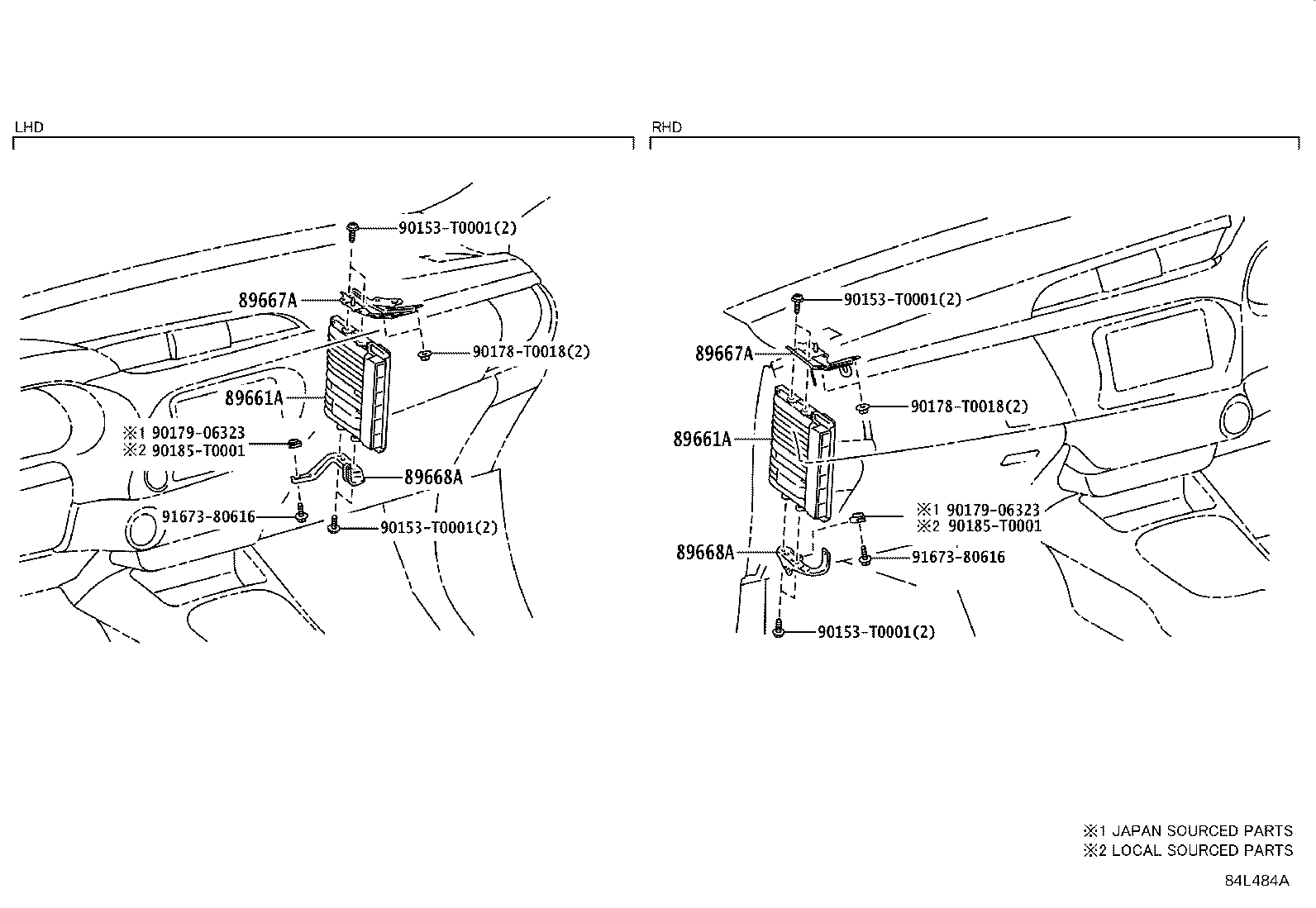 LHD

90153-T0001(2)
89667A
90178-T0018(2)
89661A
※1 90179-06323
※2 90185-T0001
89668A
91673-80616
90153-T0001(2)

RHD

90153-T0001(2)
89667A
90178-T0018(2)
89661A
※1 90179-06323
※2 90185-T0001
89668A
91673-80616
90153-T0001(2)

※1 JAPAN SOURCED PARTS
※2 LOCAL SOURCED PARTS

84L484A