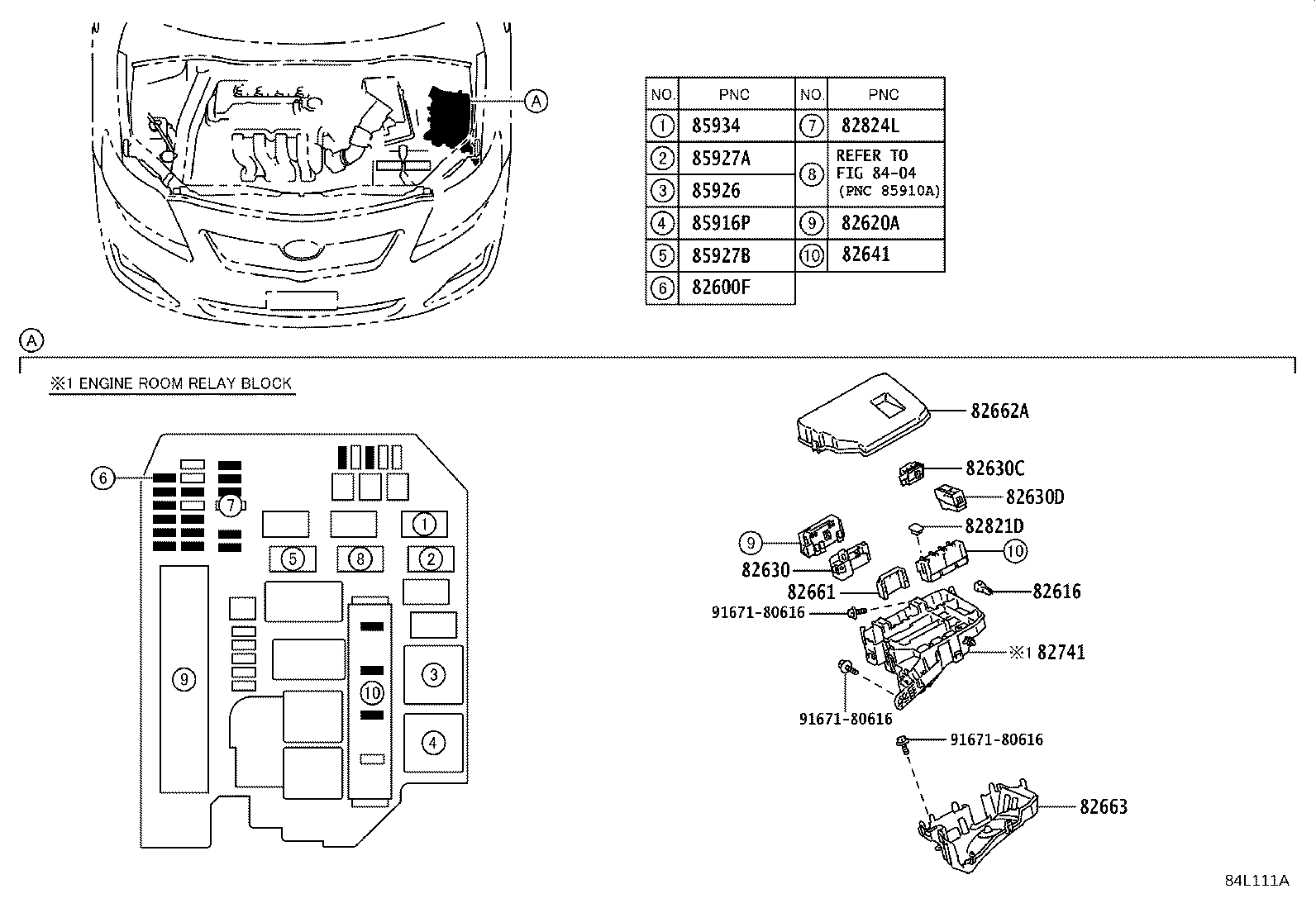 A

| NO. | PNC | NO. | PNC |
|---|---|---|---|
| 1 | 85934 | 7 | 82824L |
| 2 | 85927A | 8 | REFER TO FIG 84-04 (PNC 85910A) |
| 3 | 85926 | | |
| 4 | 85916P | 9 | 82620A |
| 5 | 85927B | 10 | 82641 |
| 6 | 82600F | | |

A

※1 ENGINE ROOM RELAY BLOCK

6
7
1
5
8
2
9
10
3
4

82662A
82630C
82630D
82821D
9
10
82630
82661
82616
91671-80616
※1 82741
91671-80616
91671-80616
82663

84L111A