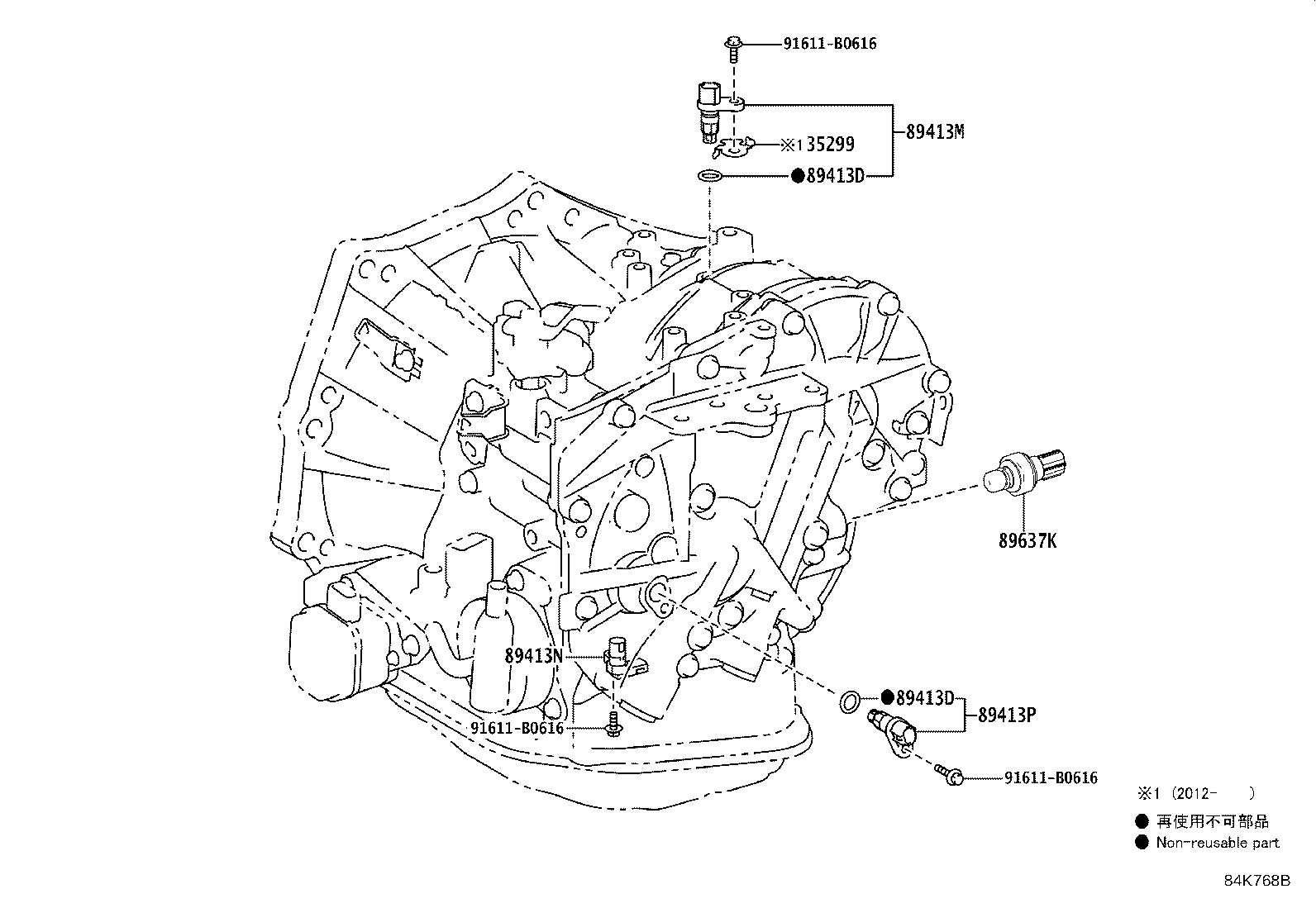 91611-B0616

89413M

※1 35299

●89413D

89637K

89413N

91611-B0616

●89413D

89413P

91611-B0616

※1 (2012- )

● 再使用不可部品

● Non-reusable part

84K768B