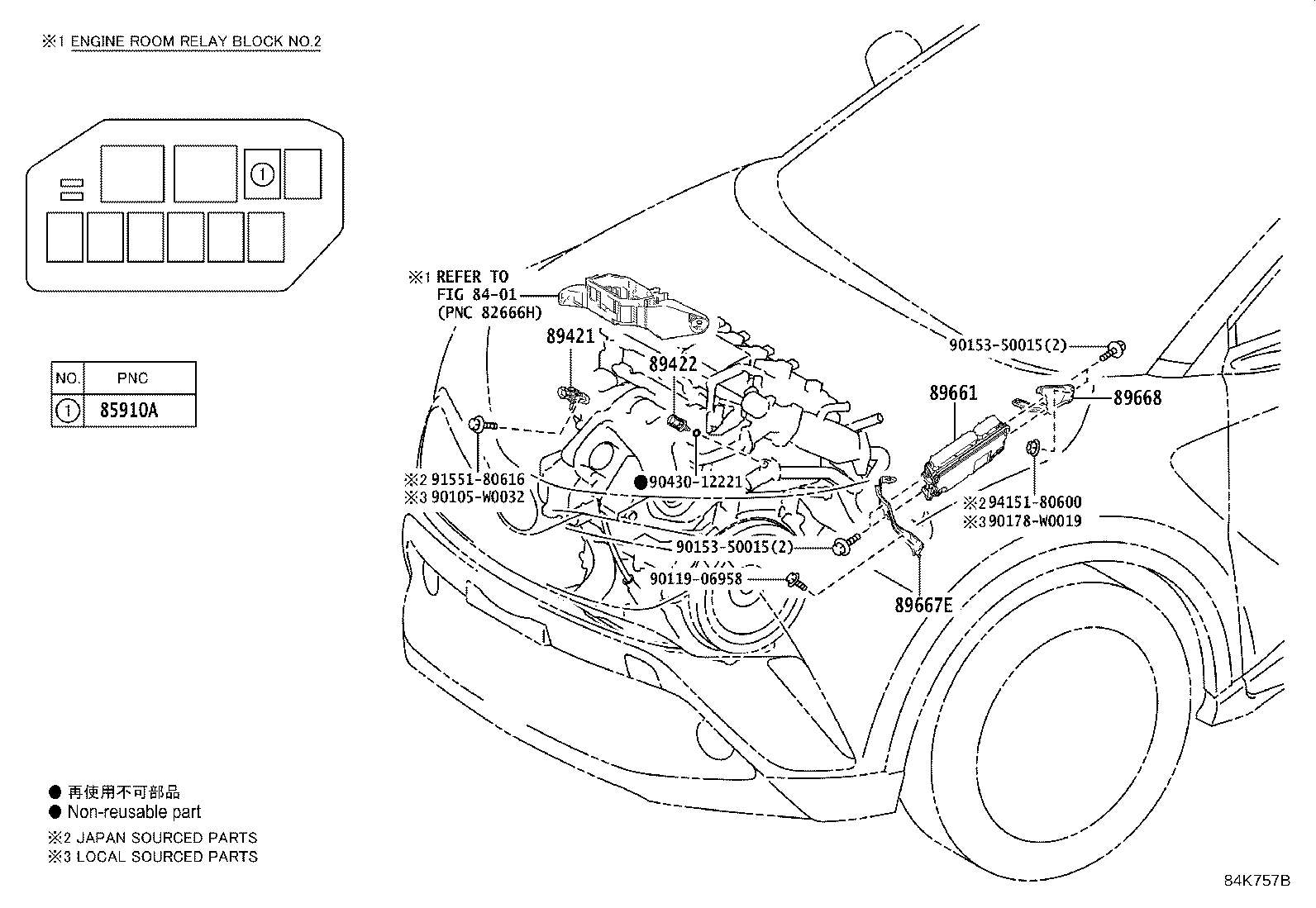 ※1 ENGINE ROOM RELAY BLOCK NO.2

1

| NO. | PNC |
|---|---|
| 1 | 85910A |

※1 REFER TO FIG 84-01 (PNC 82666H)

89421

89422

90153-50015(2)

89661

89668

※2 91551-80616
※3 90105-W0032

●90430-12221

※2 94151-80600
※3 90178-W0019

90153-50015(2)

90119-06958

89667E

● 再使用不可部品
● Non-reusable part
※2 JAPAN SOURCED PARTS
※3 LOCAL SOURCED PARTS

84K757B