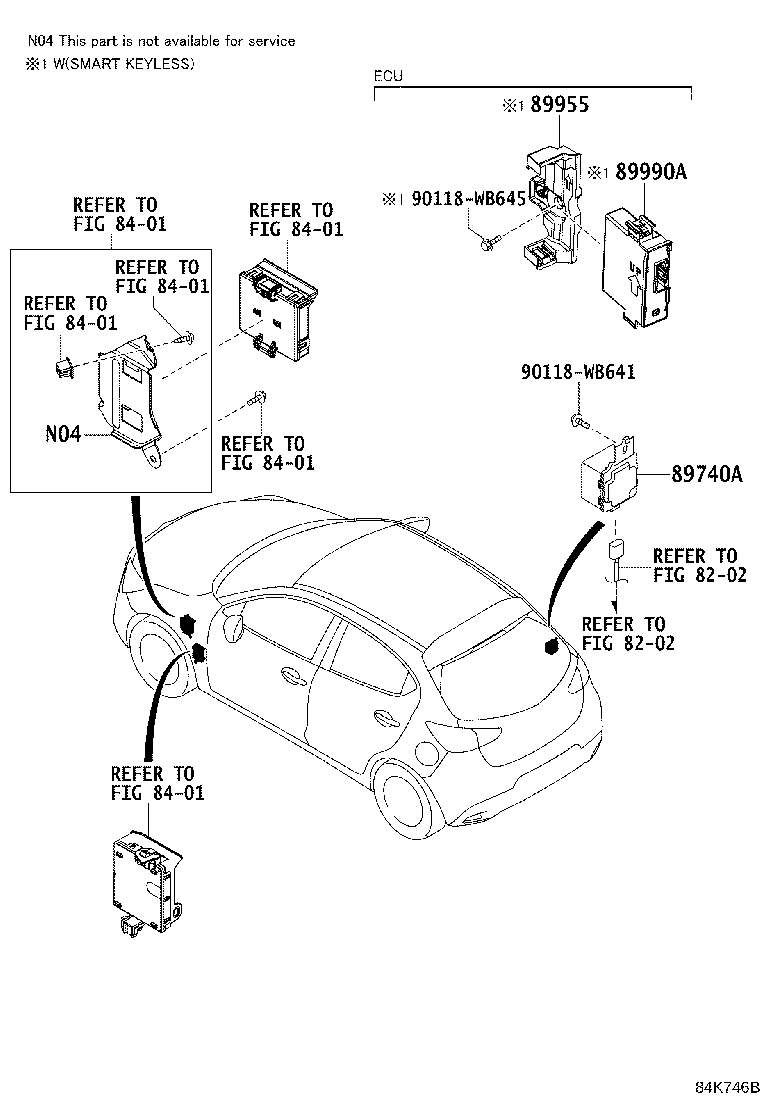 N04 This part is not available for service
※1 W(SMART KEYLESS)

ECU

※1 89955

※1 89990A

※1 90118-WB645

REFER TO FIG 84-01

REFER TO FIG 84-01

REFER TO FIG 84-01

REFER TO FIG 84-01

N04

REFER TO FIG 84-01

90118-WB641

89740A

REFER TO FIG 82-02

REFER TO FIG 82-02

REFER TO FIG 84-01

84K746B